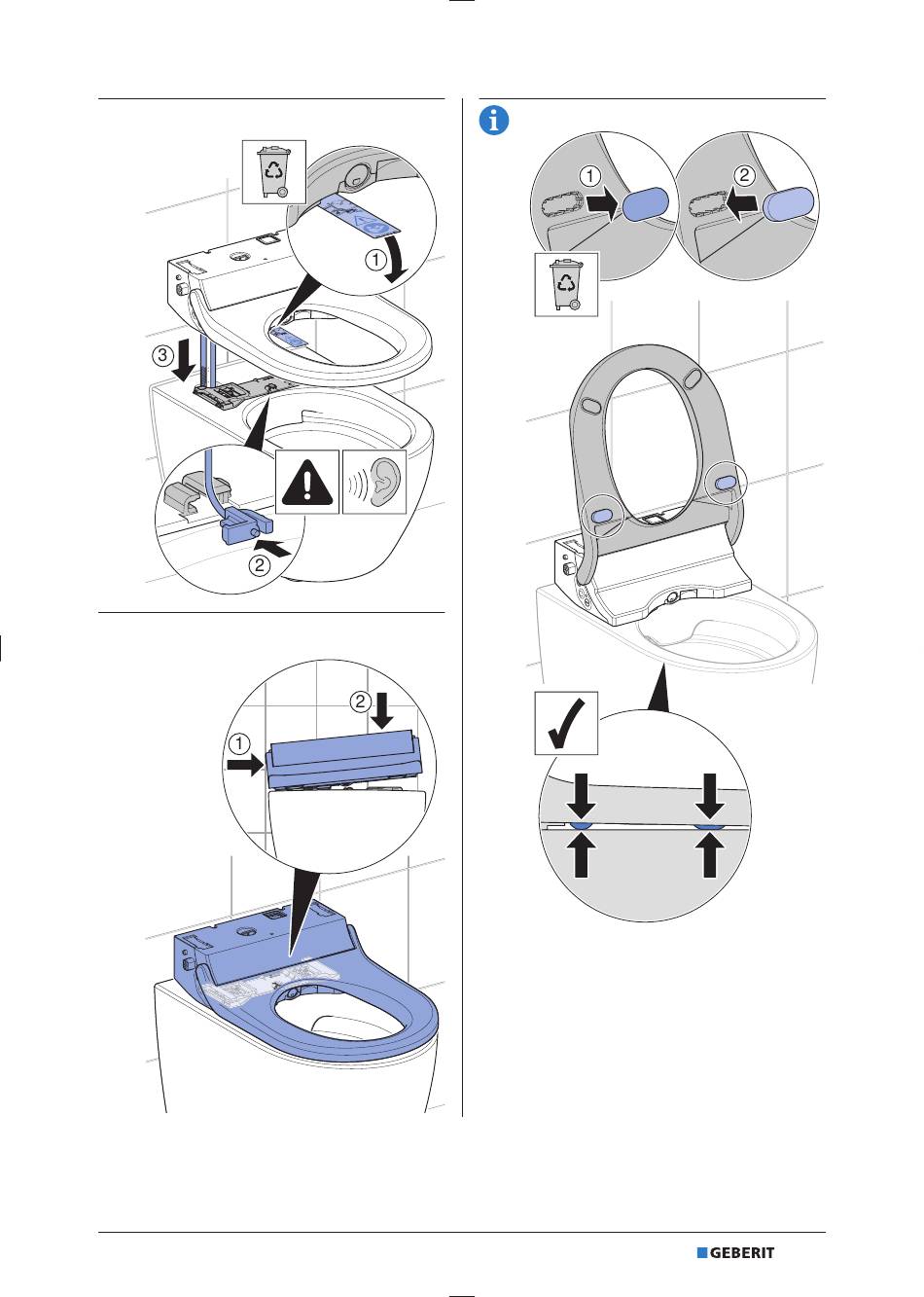 1

3

2

1

2

1

2

GEBERIT