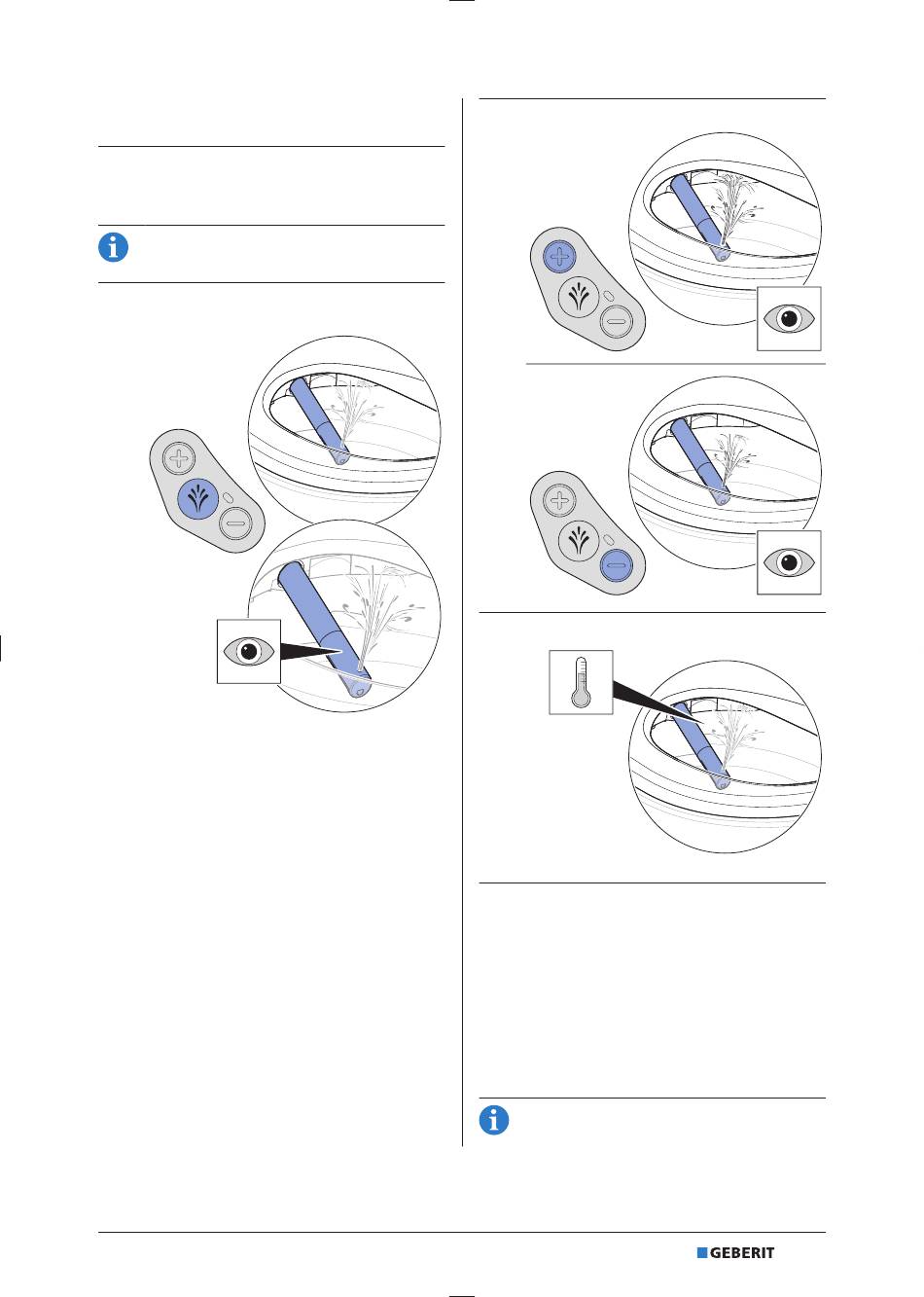 GEBERIT