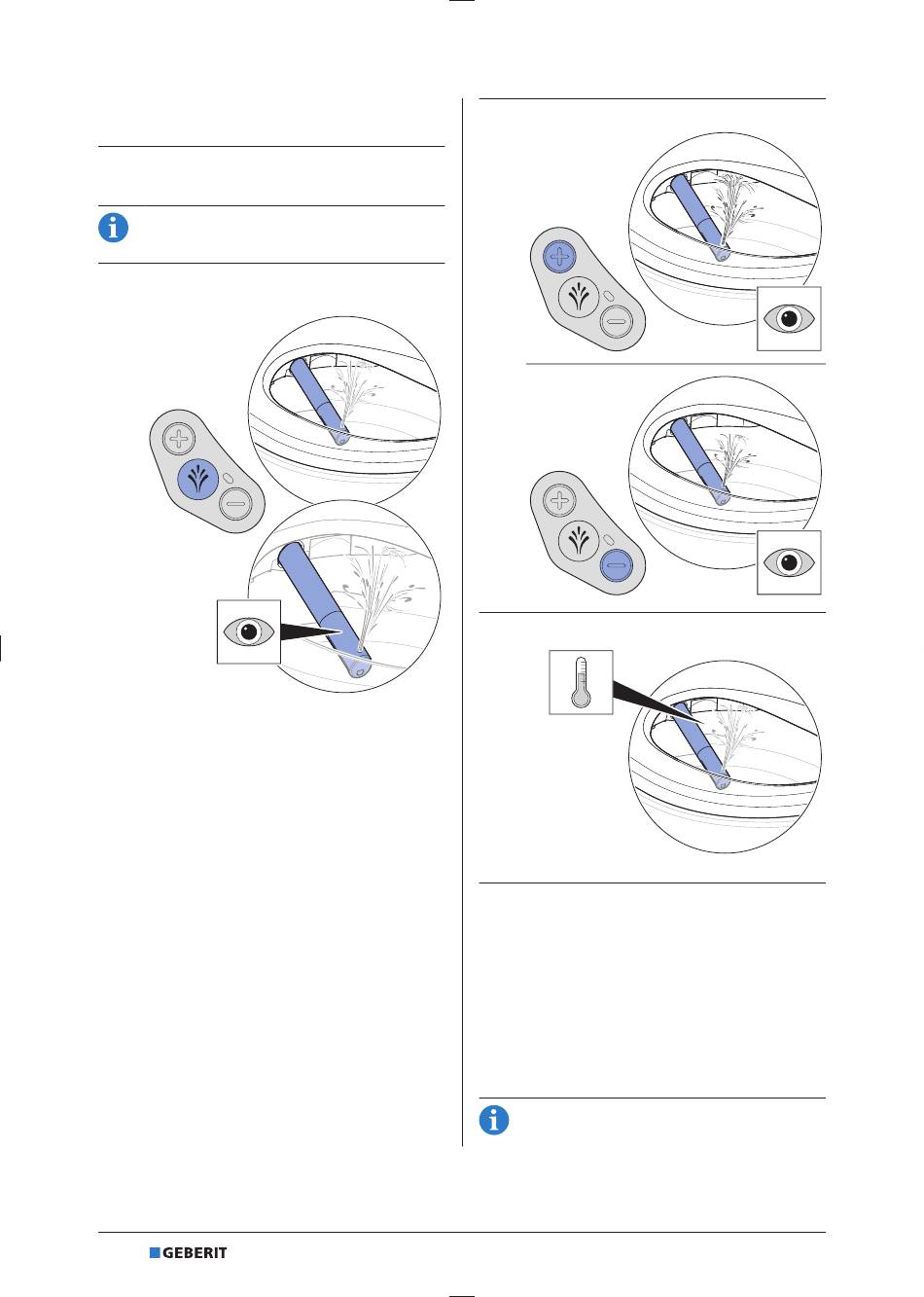 GEBERIT