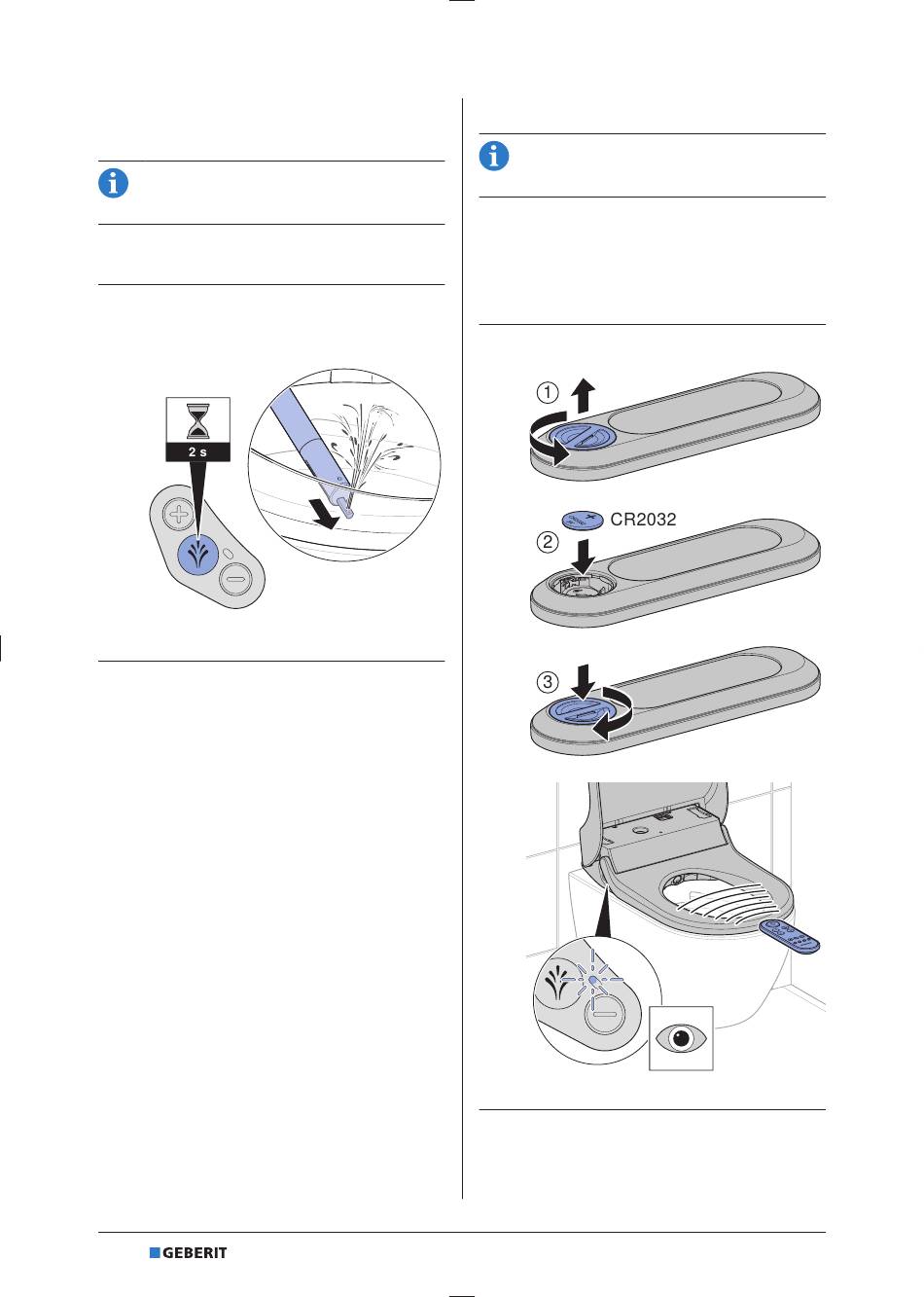 2 s

①

CR2032
②

③

GEBERIT