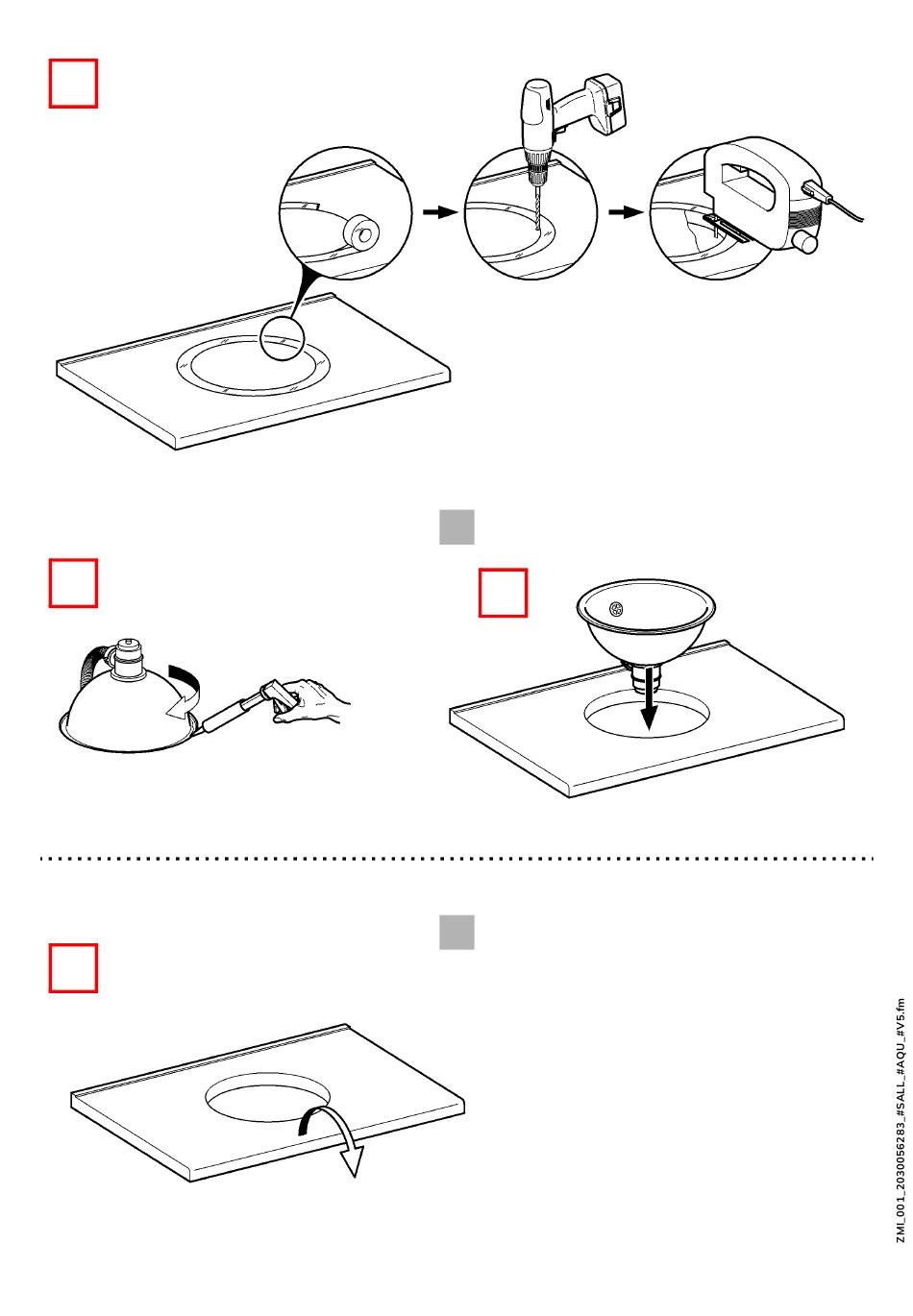 ZMI_001_2030056283_#SALL_#AQU_#V5.fm