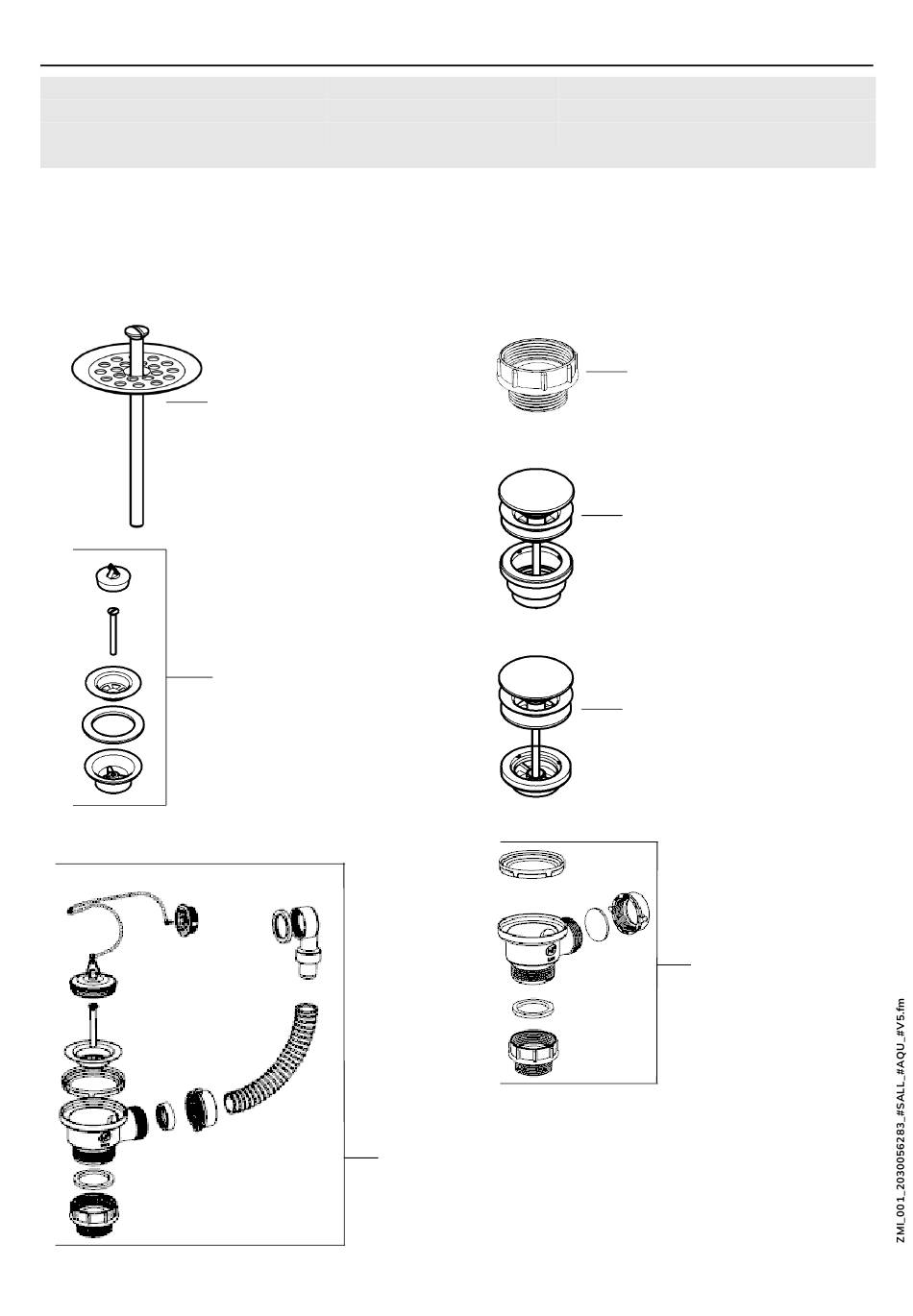 ZMI_001_2030056283_#SALL_#AQU_#V5.fm