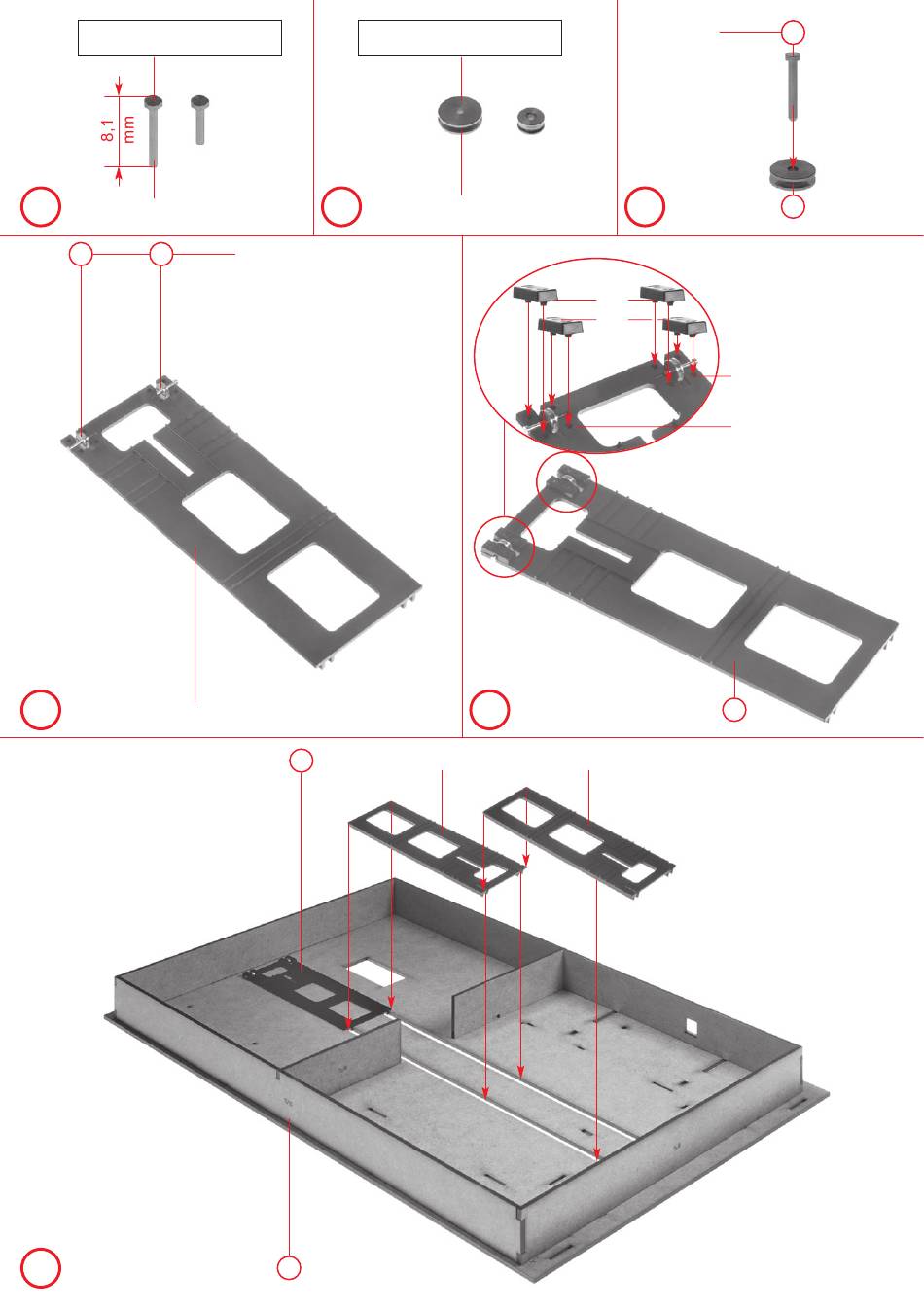 8,1 mm