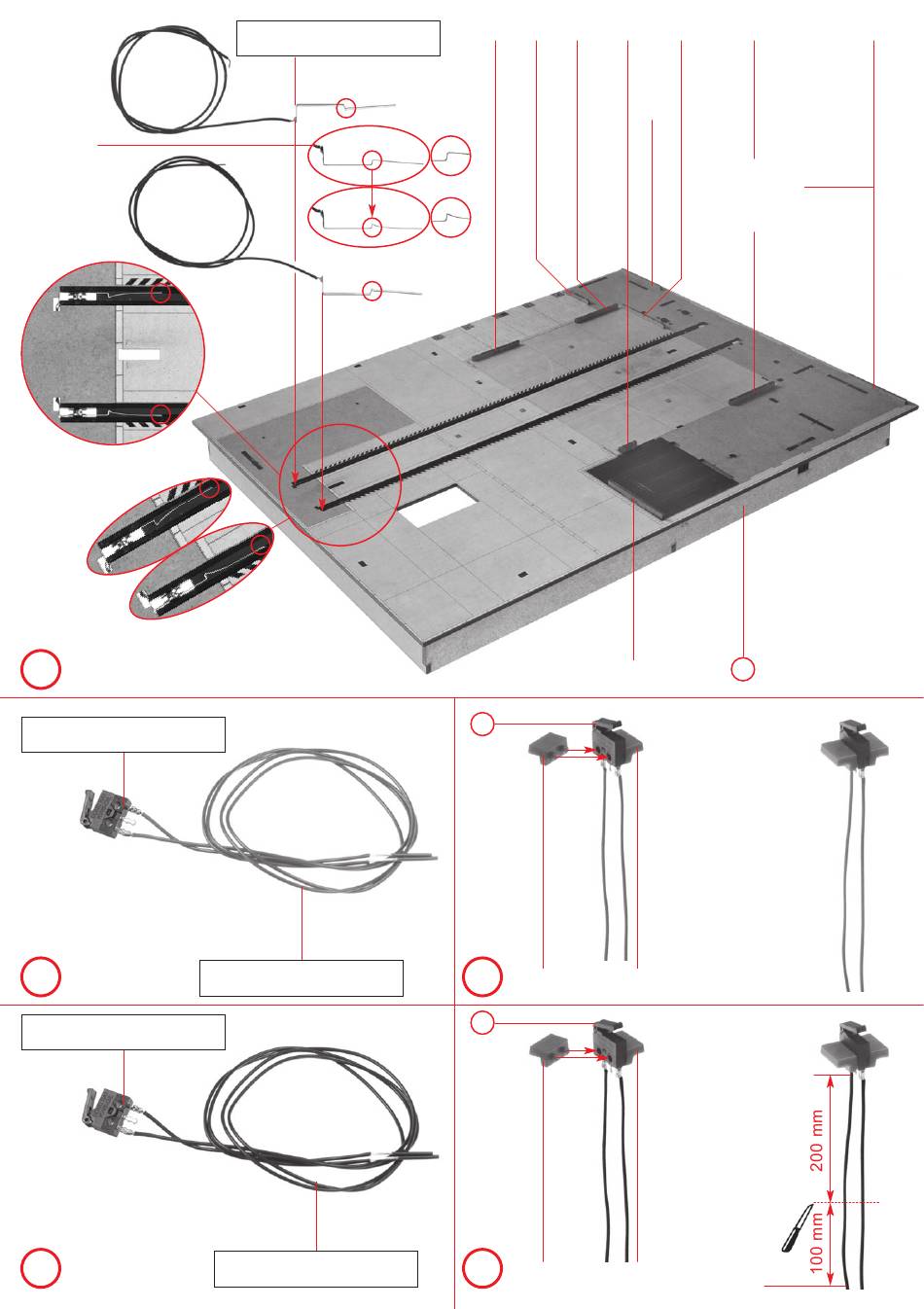 200 mm

100 mm