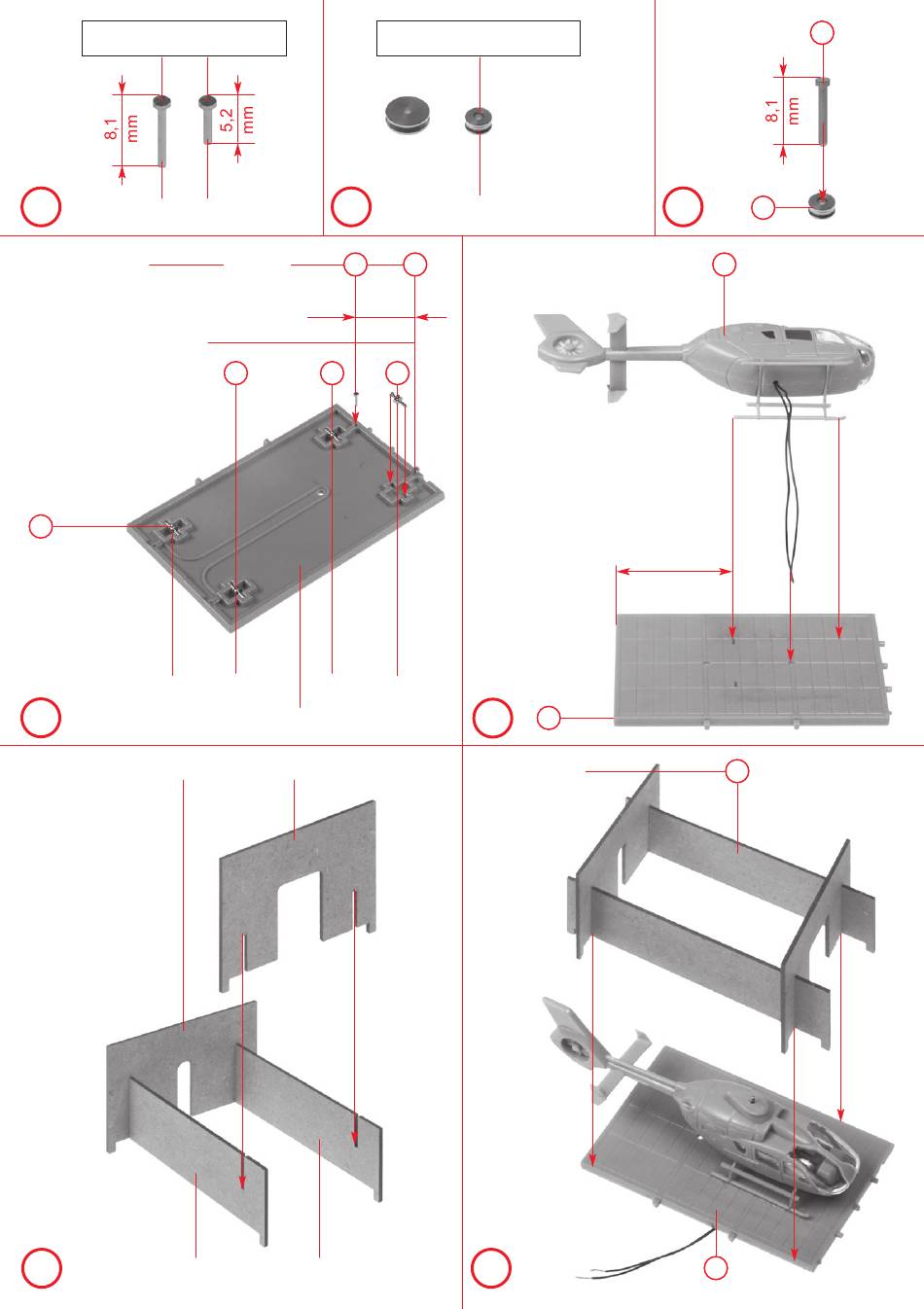 8,1 mm
5,2 mm
8,1 mm