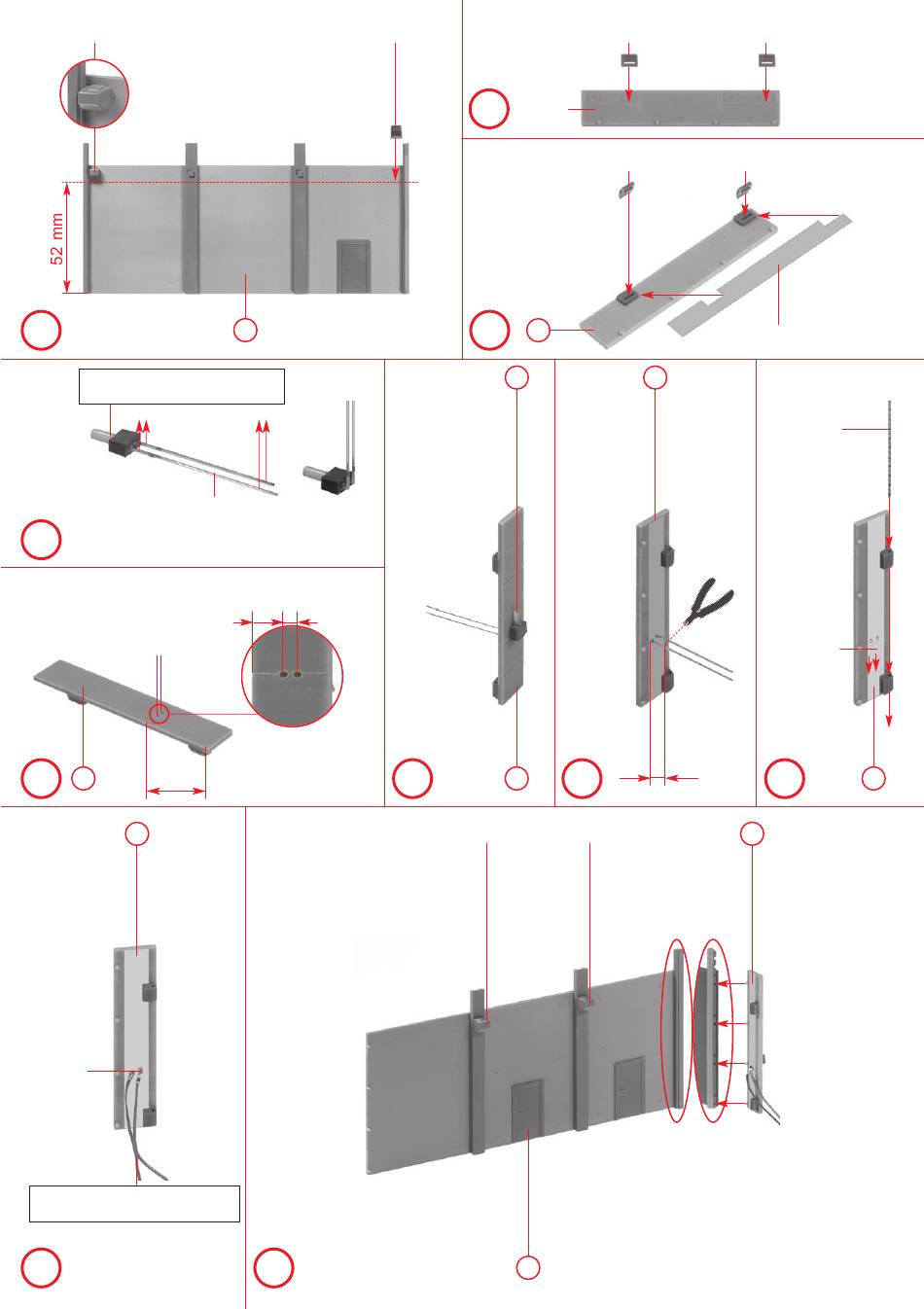 52 mm