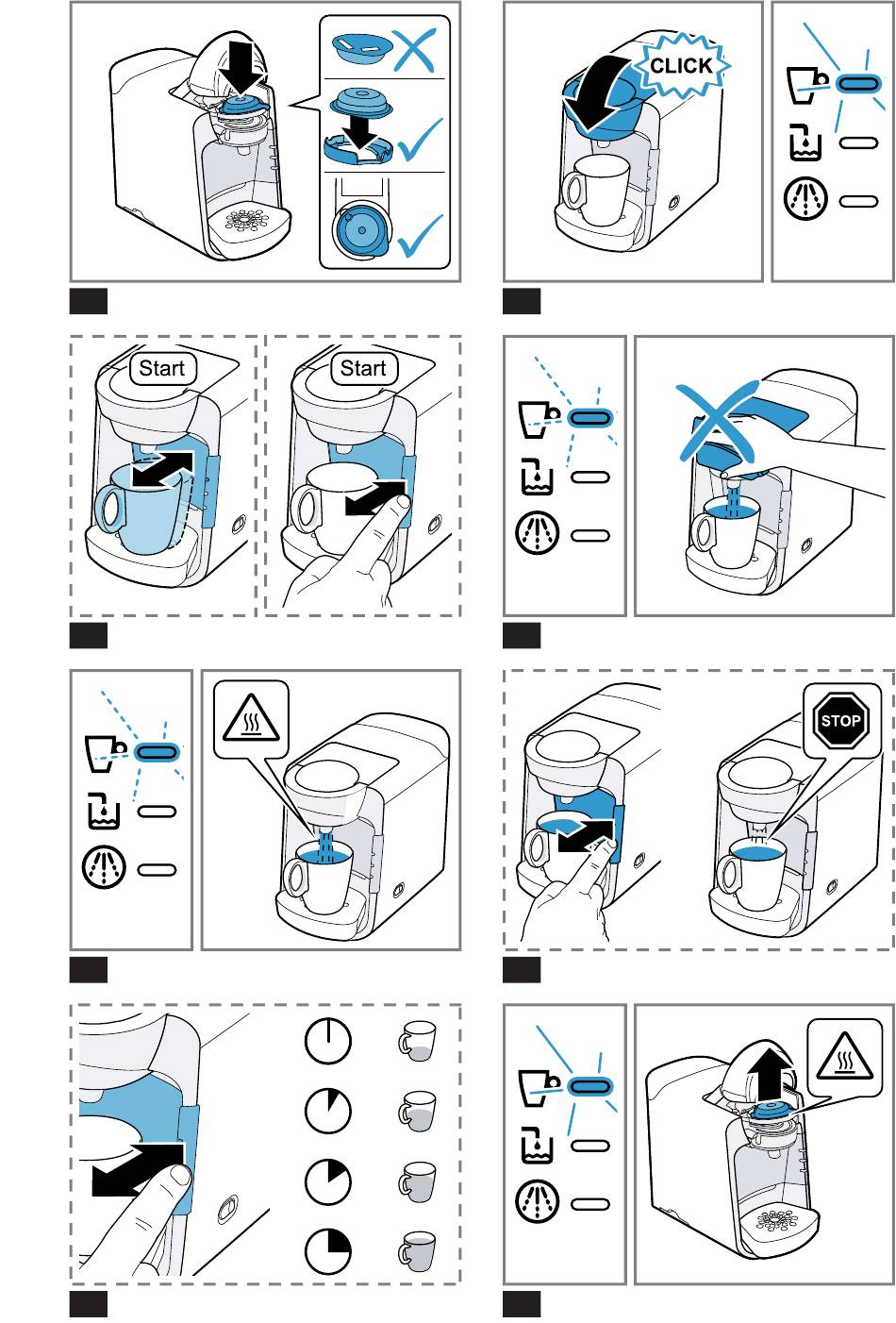 CLICK

Start

Start

STOP