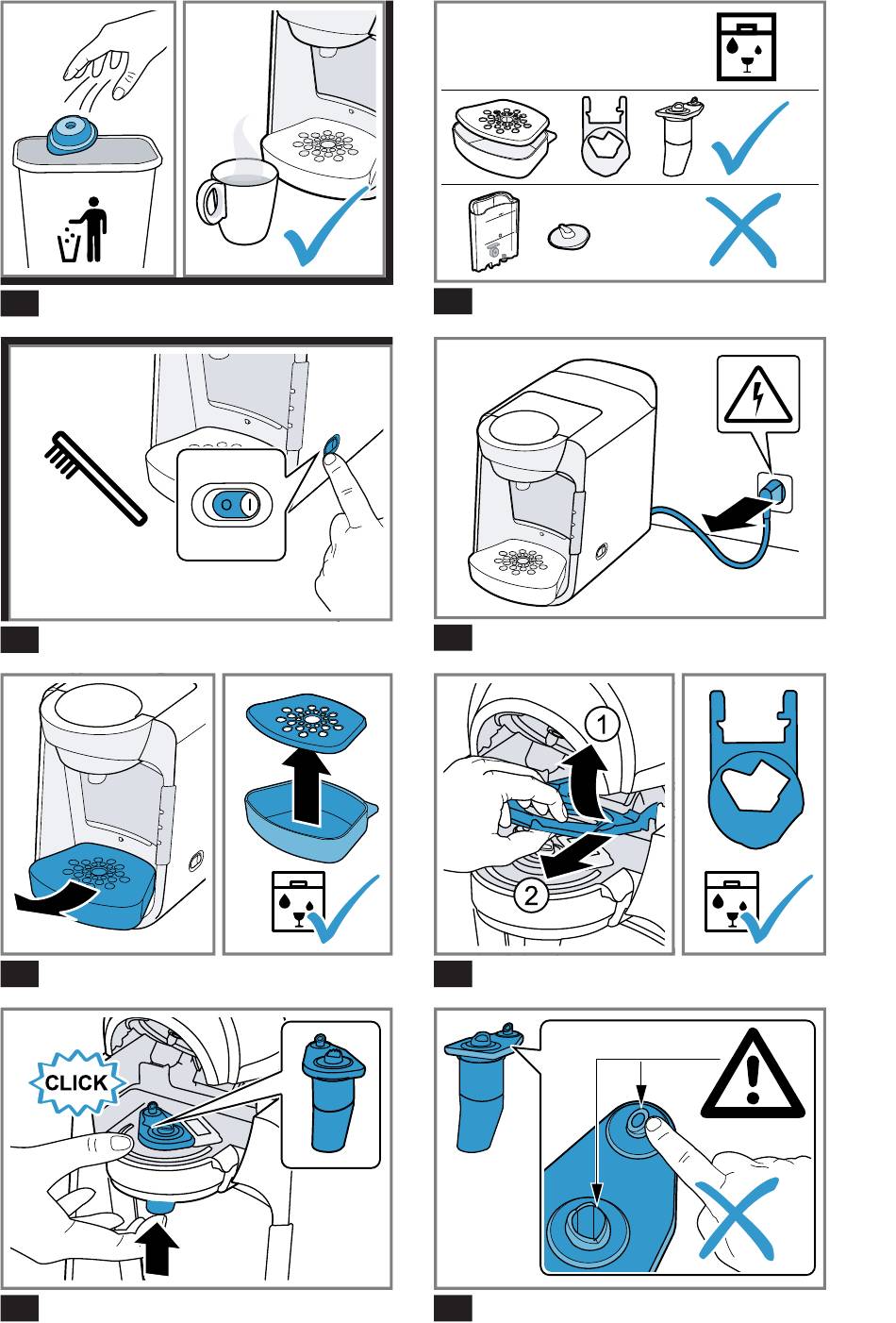 O I

1

2

CLICK