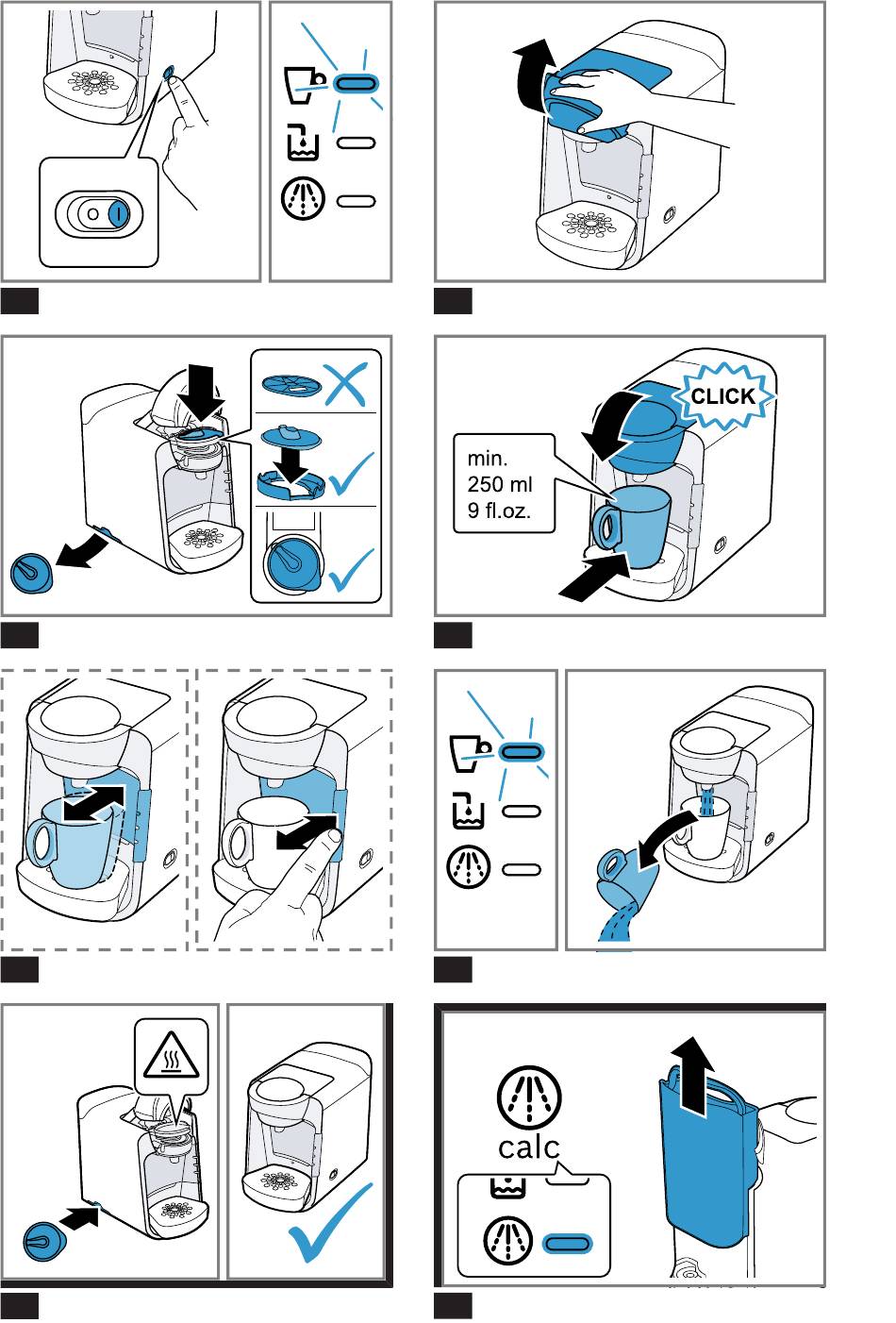 O I

CLICK

min.
250 ml
9 fl.oz.

calc