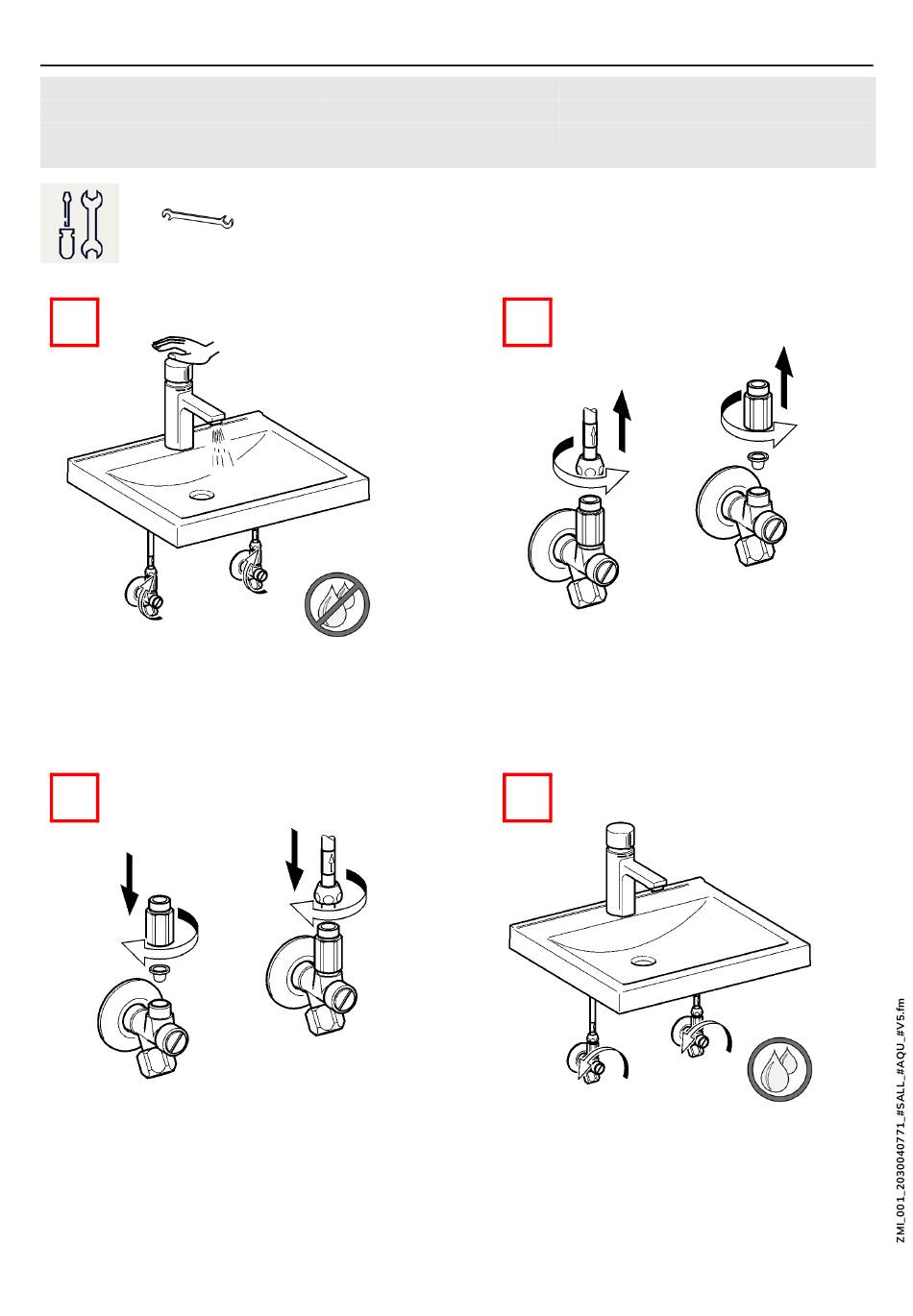 ZMI_001_2030040771_#SALL_#AQU_#V5.fm