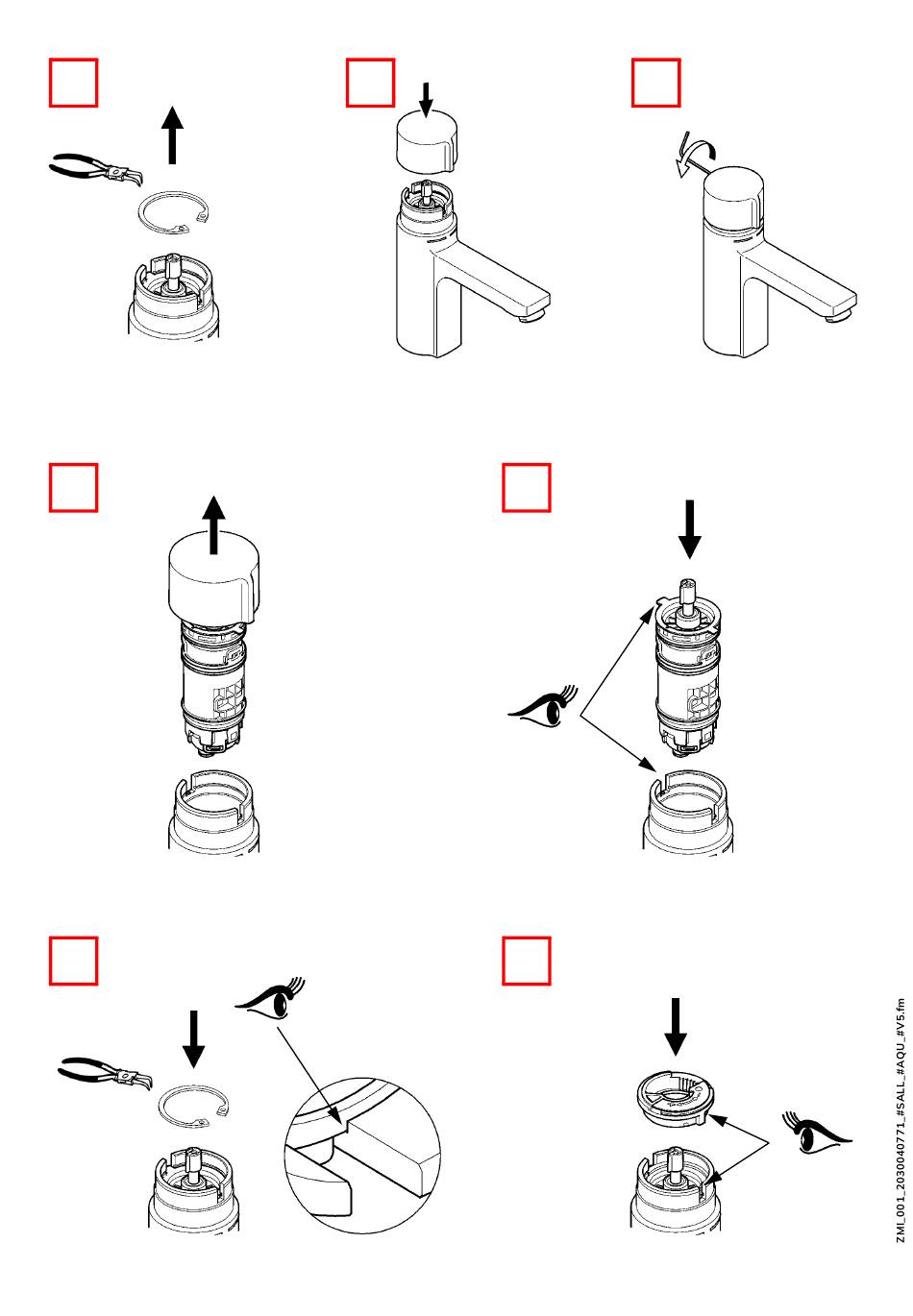 ZMI_001_2030040771_#SALL_#AQU_#V5.fm