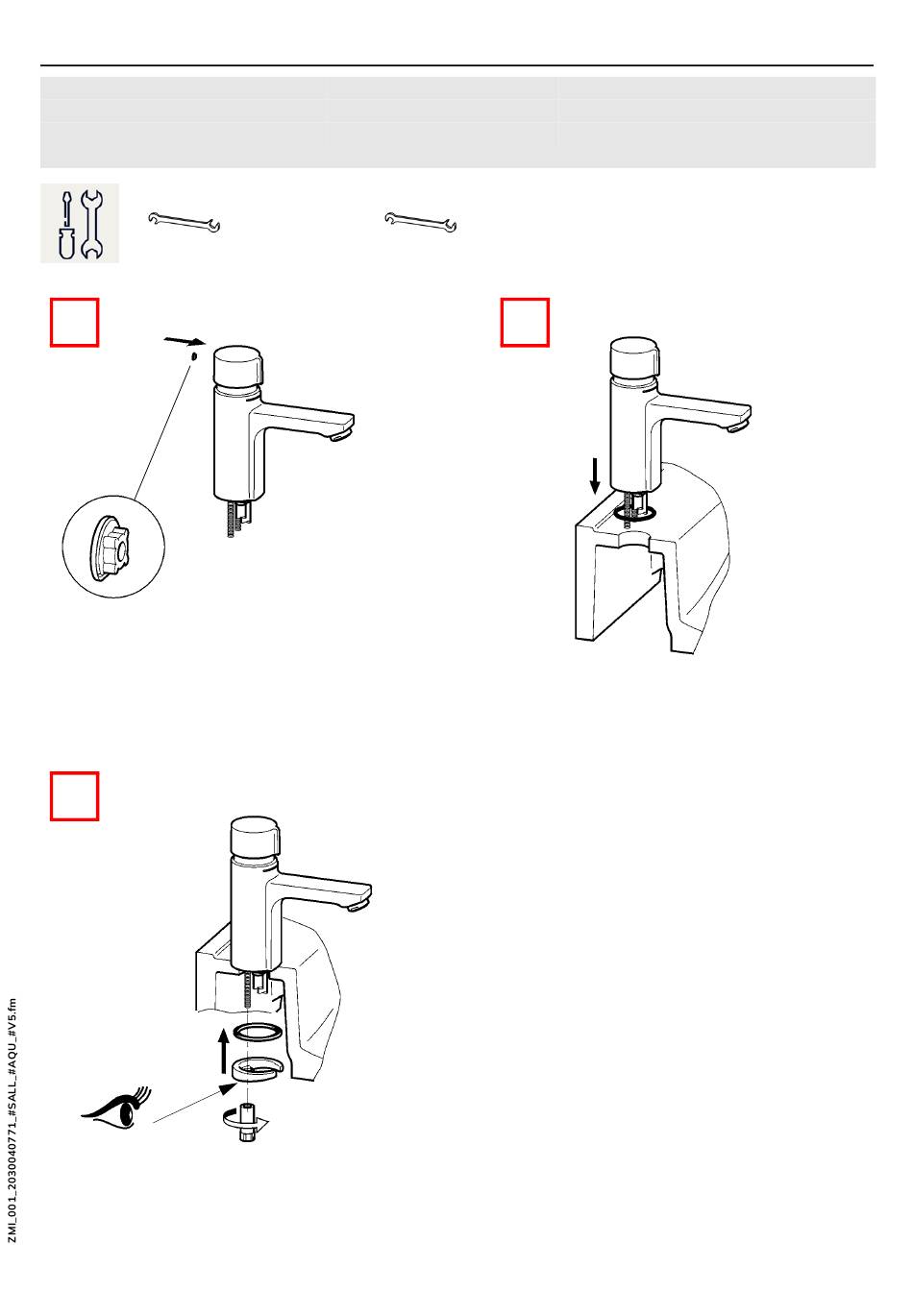 ZMI_001_2030040771_#SALL_#AQU_#V5.fm