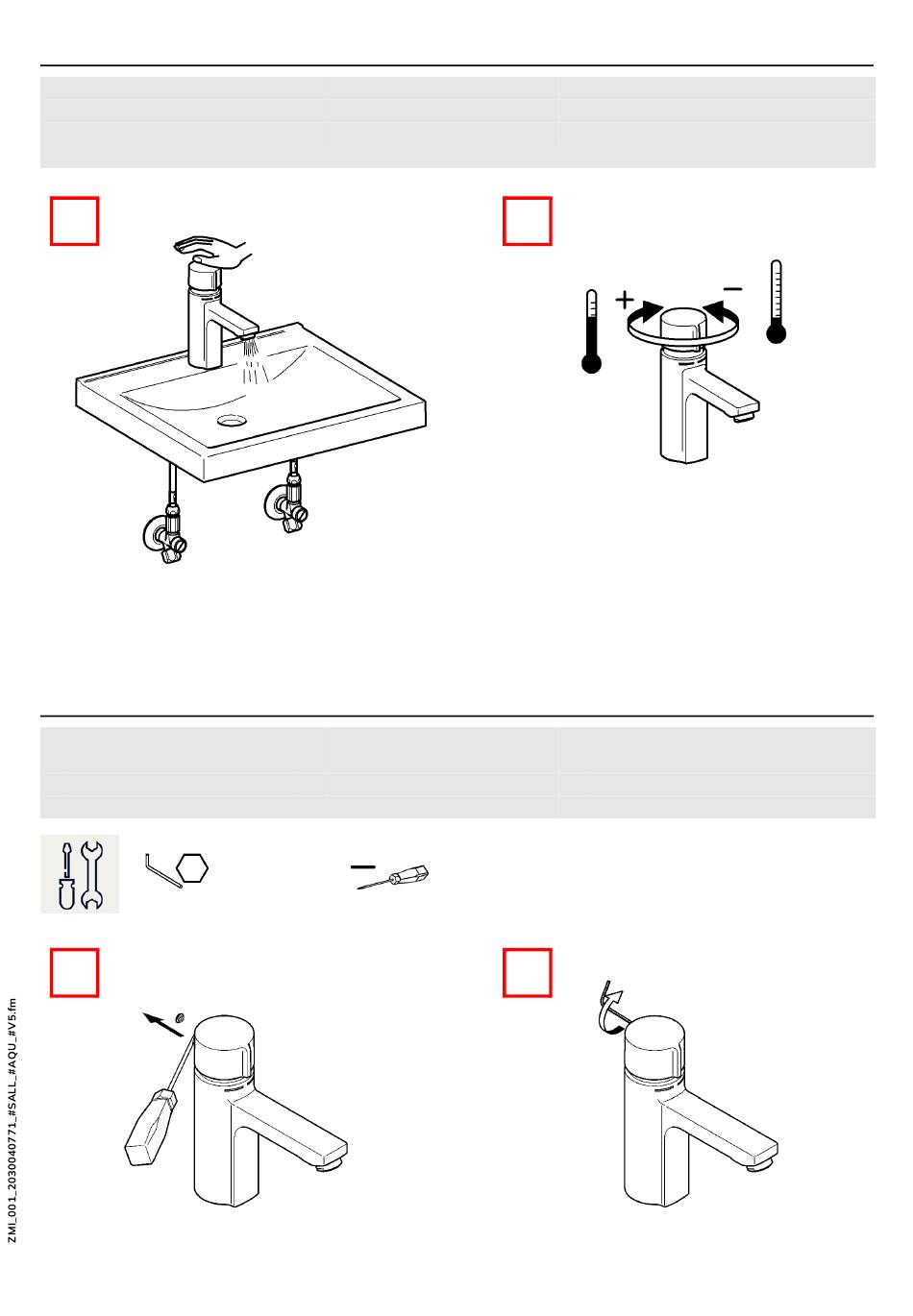 +
−

ZMI_001_2030040771_#SALL_#AQU_#V5.fm