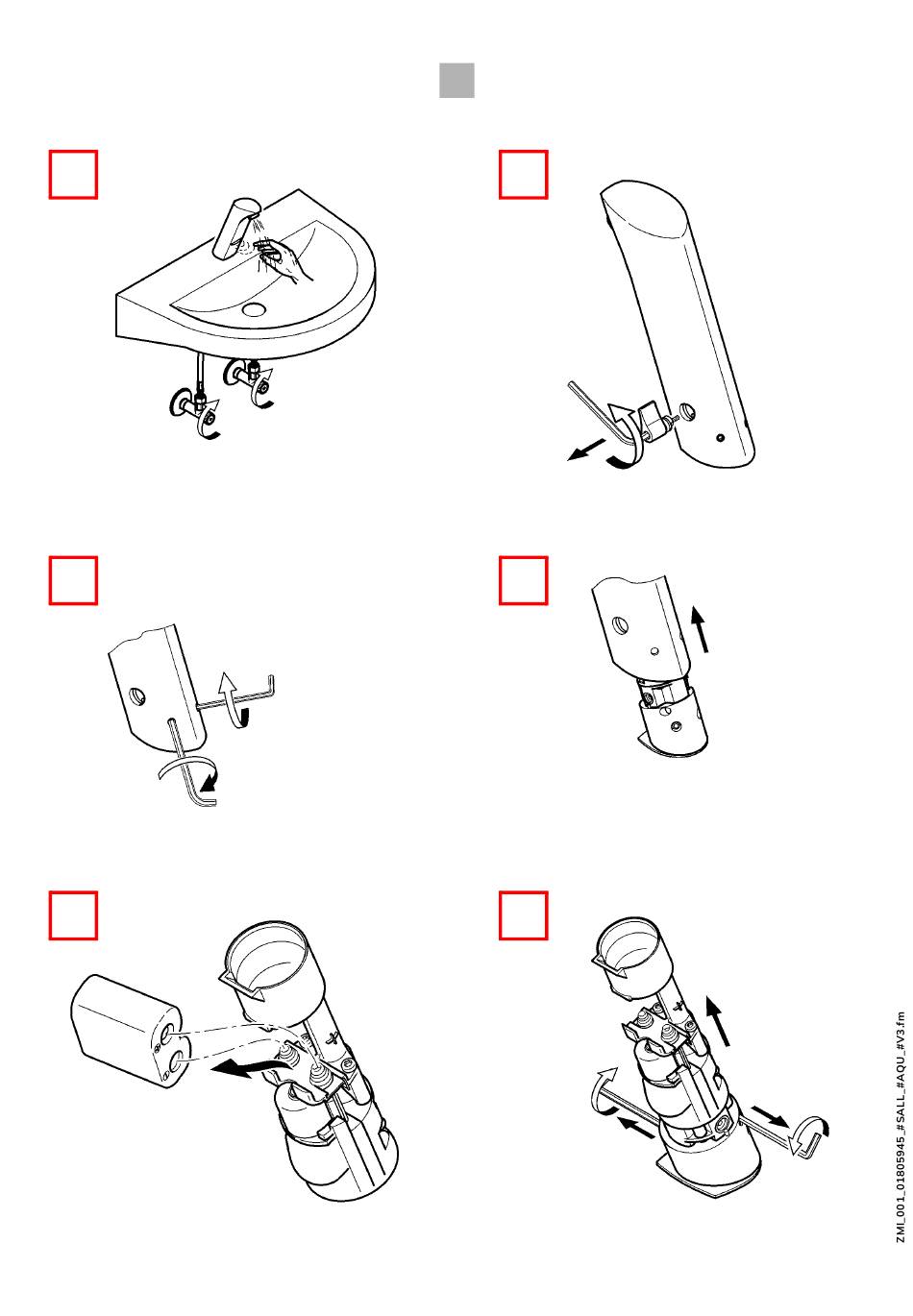 ZMI_001_01805945_#SALL_#AQU_#V3.fm