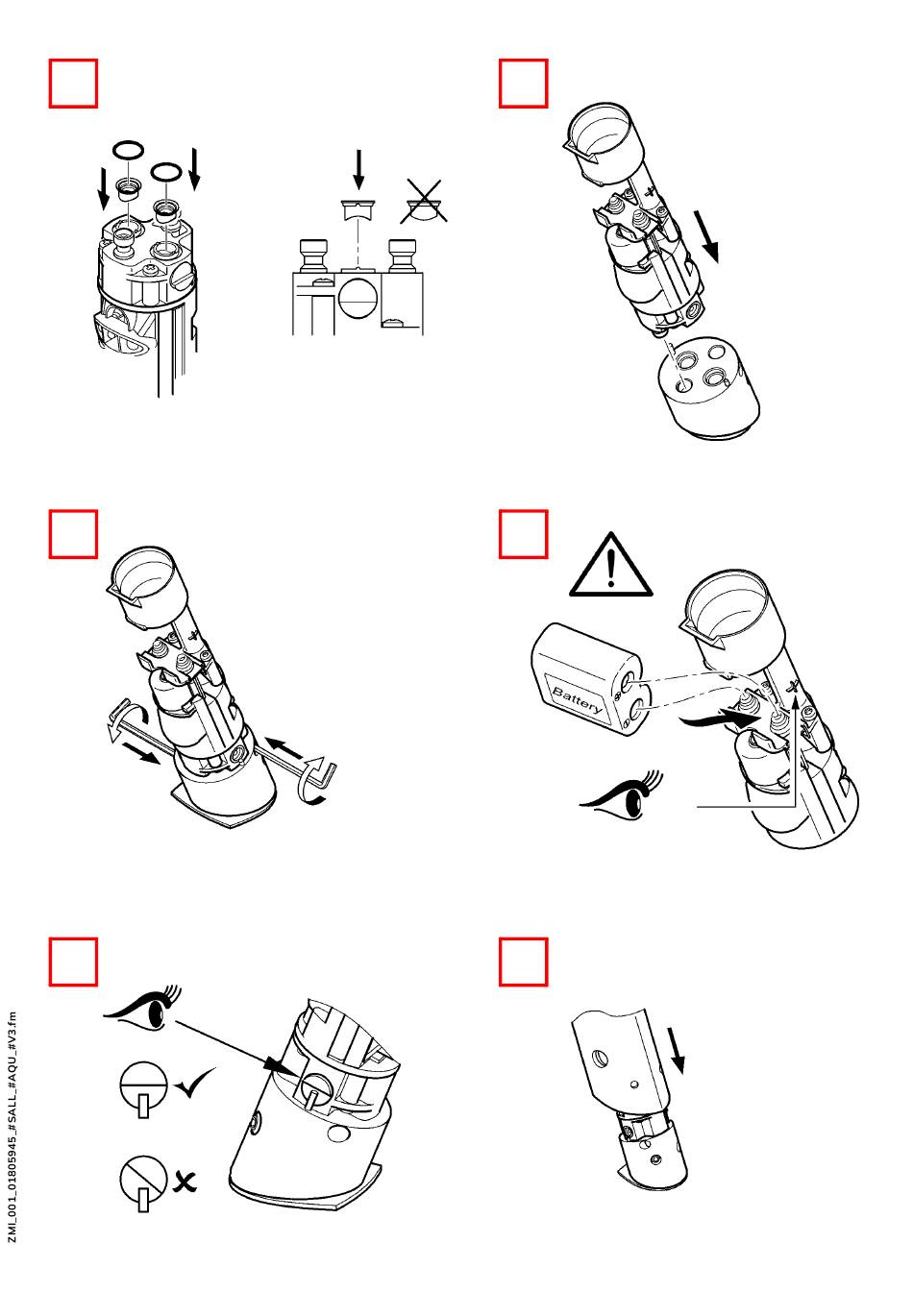 Battery

ZMI_001_01805945_#SALL_#AQU_#V3.fm