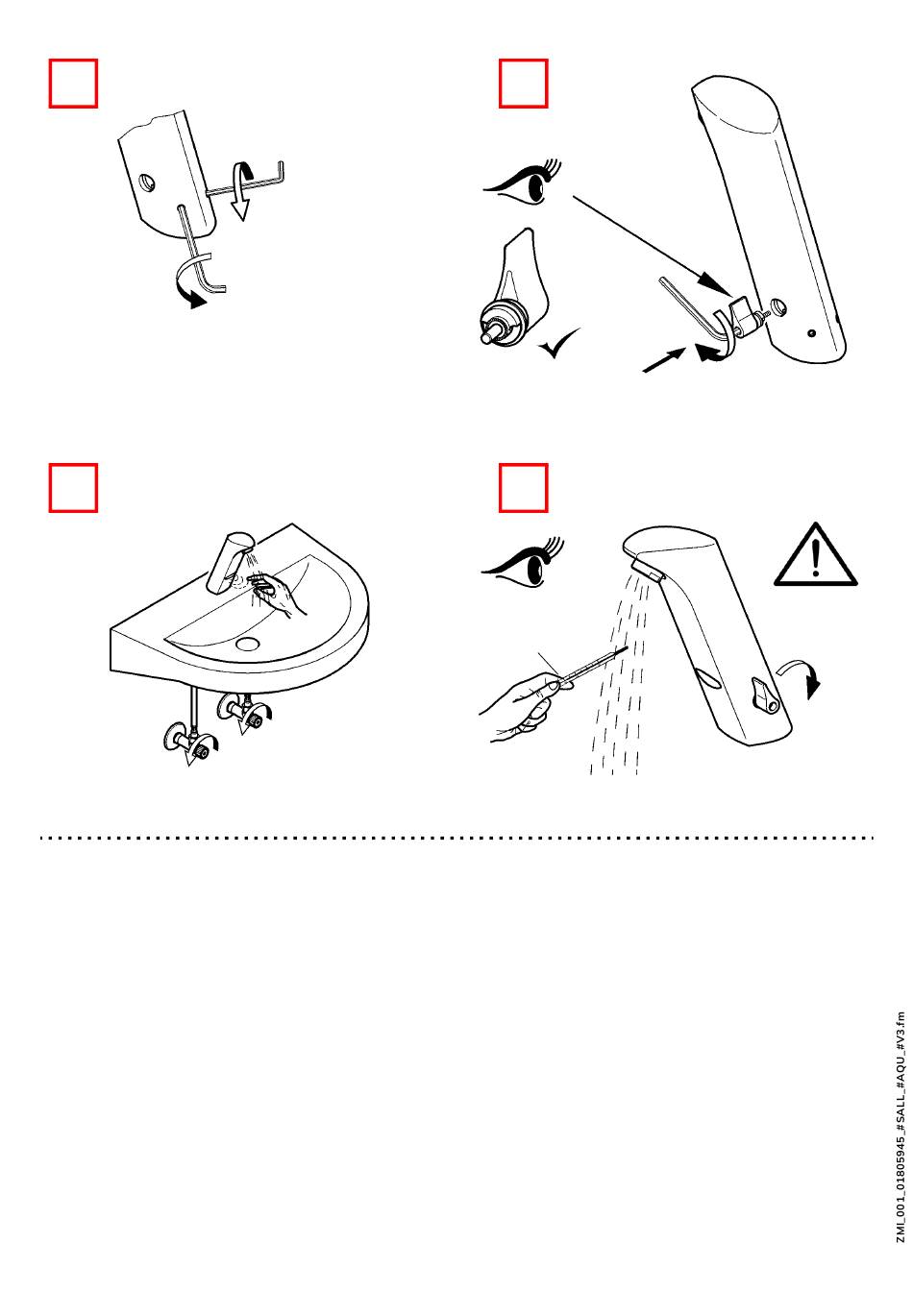 ZMI_001_01805945_#SALL_#AQU_#V3.fm