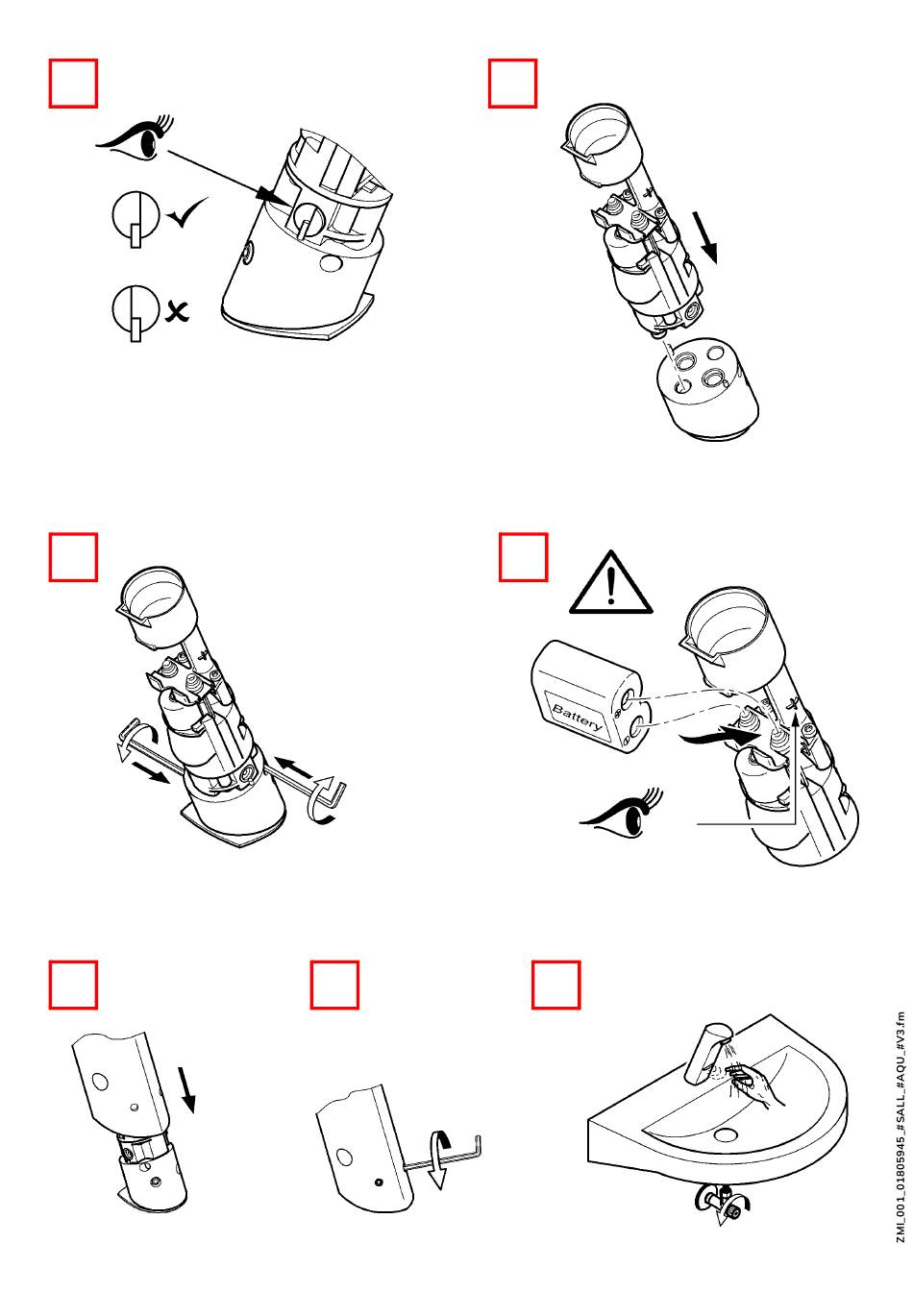 Battery

ZMI_001_01805945_#SALL_#AQU_#V3.fm