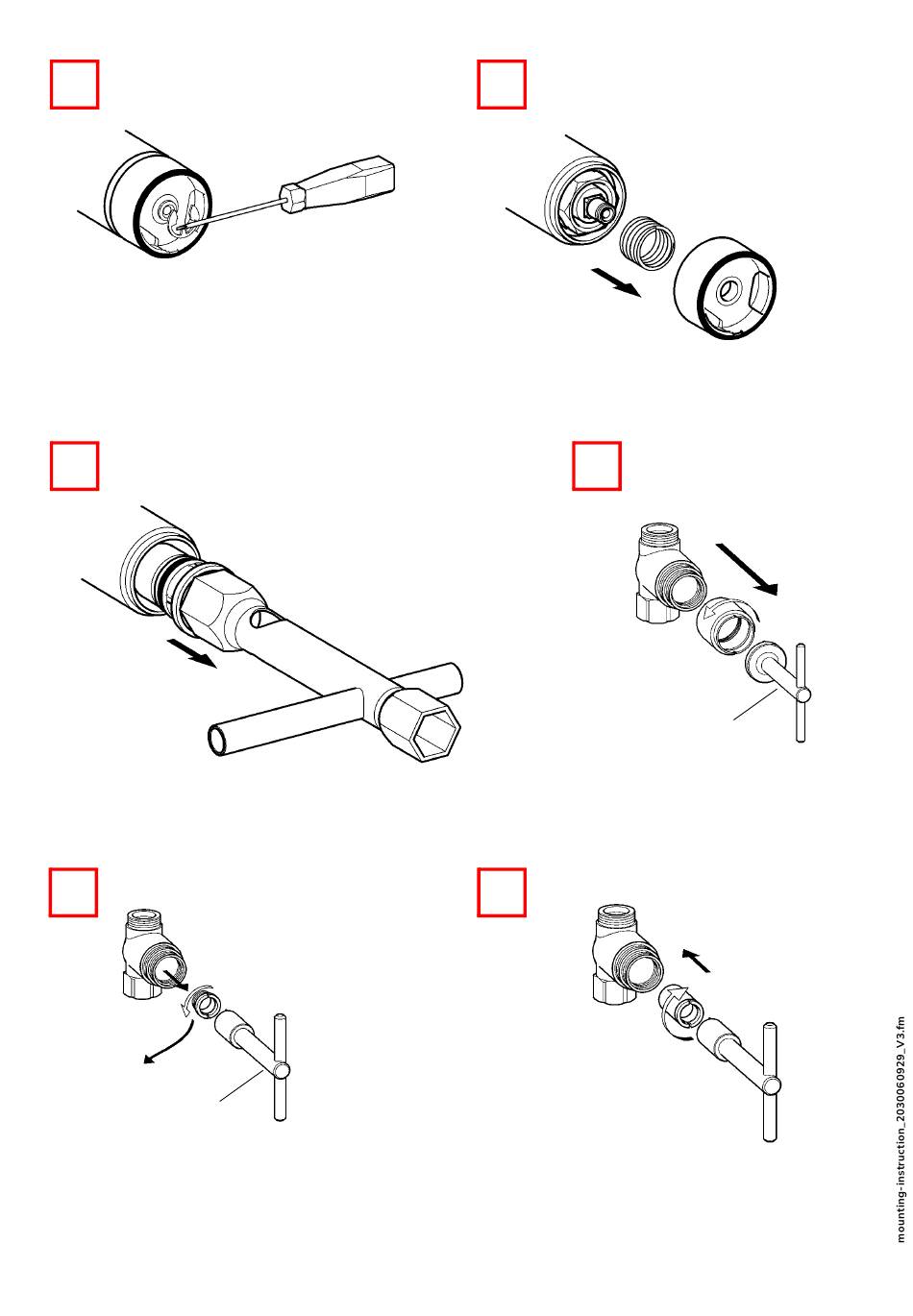 mounting-instruction_2030060929_V3.fm