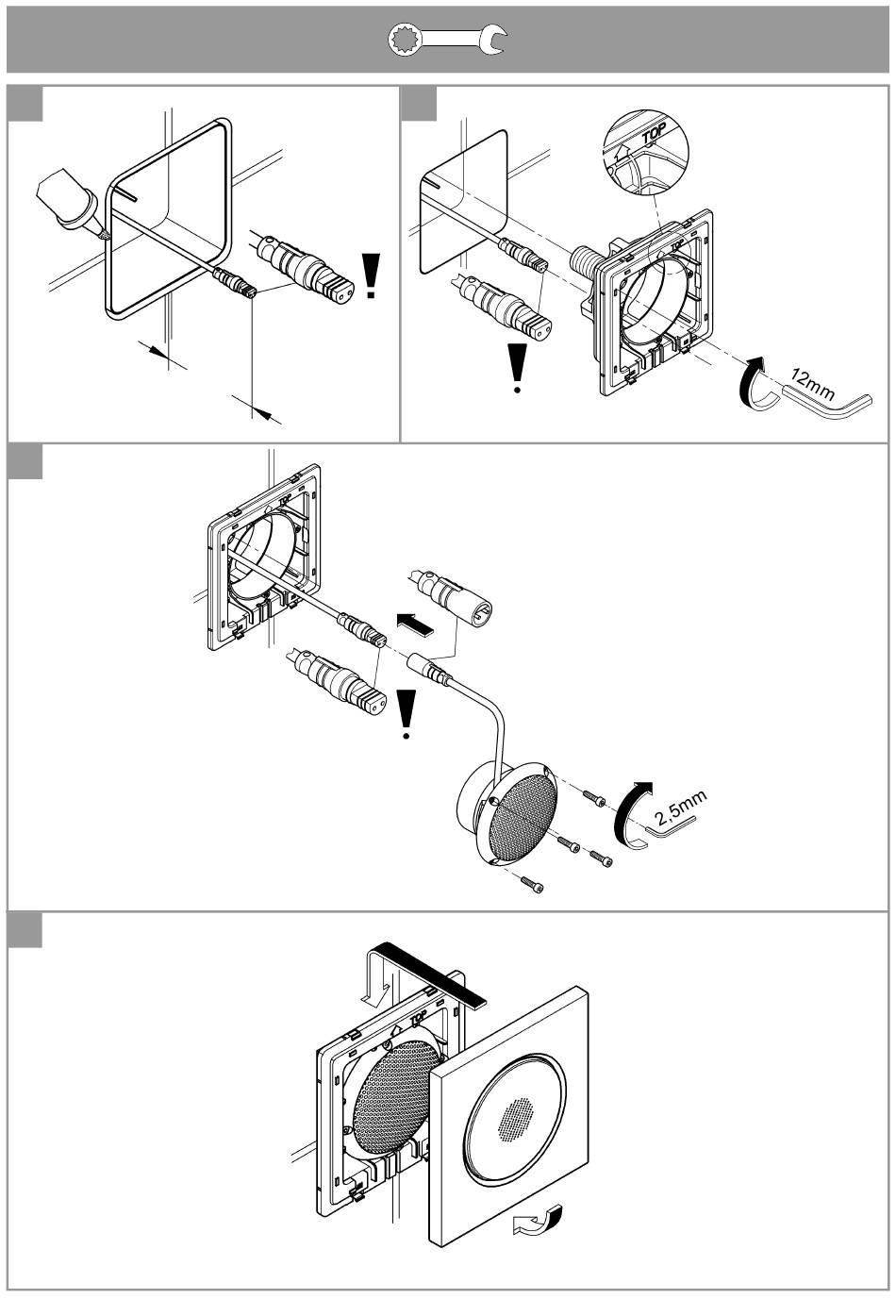 TOP

TOP

12mm

TOP

2,5mm

TOP