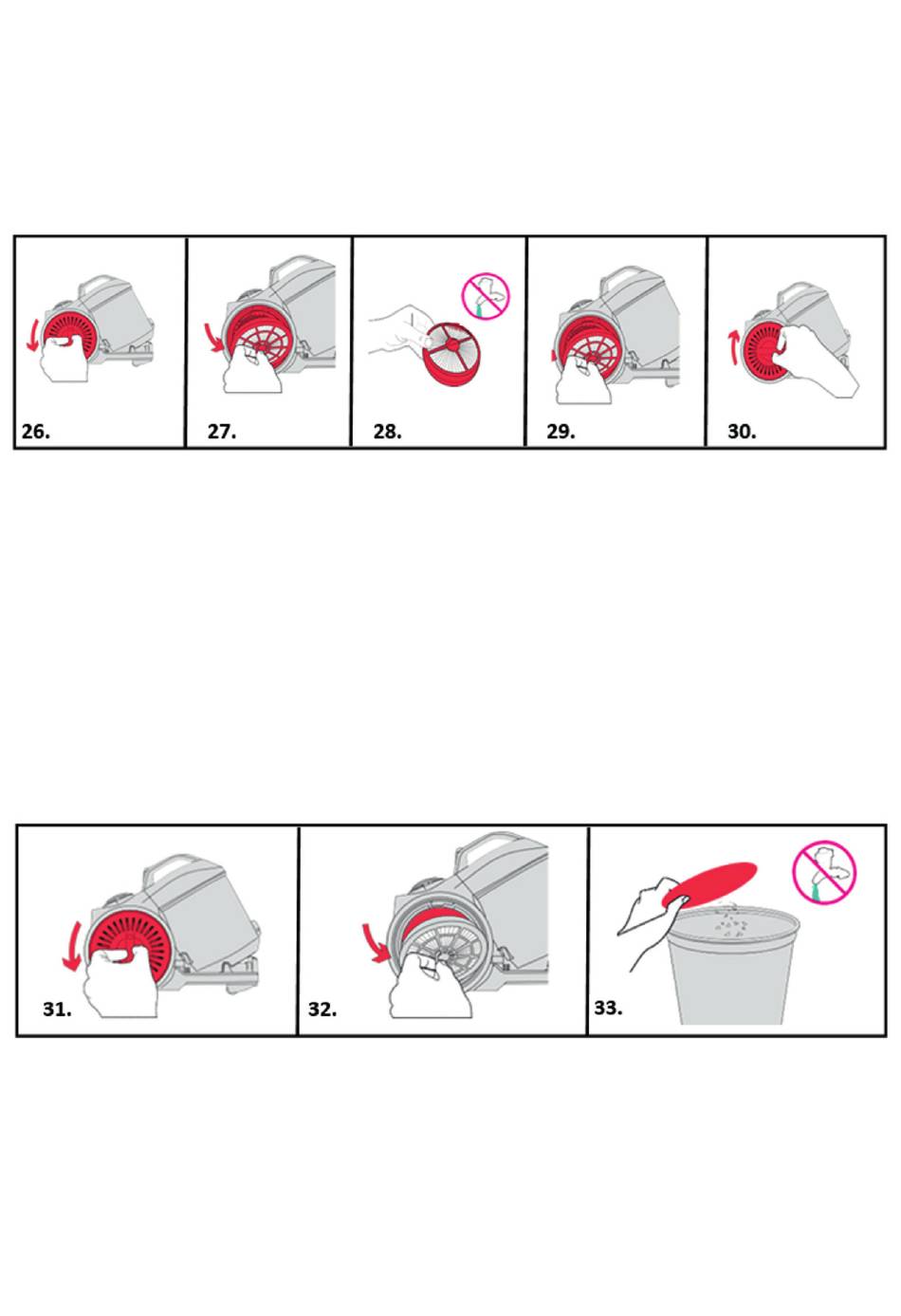 26.

27.

28.

29.

30.

31.

32.

33.