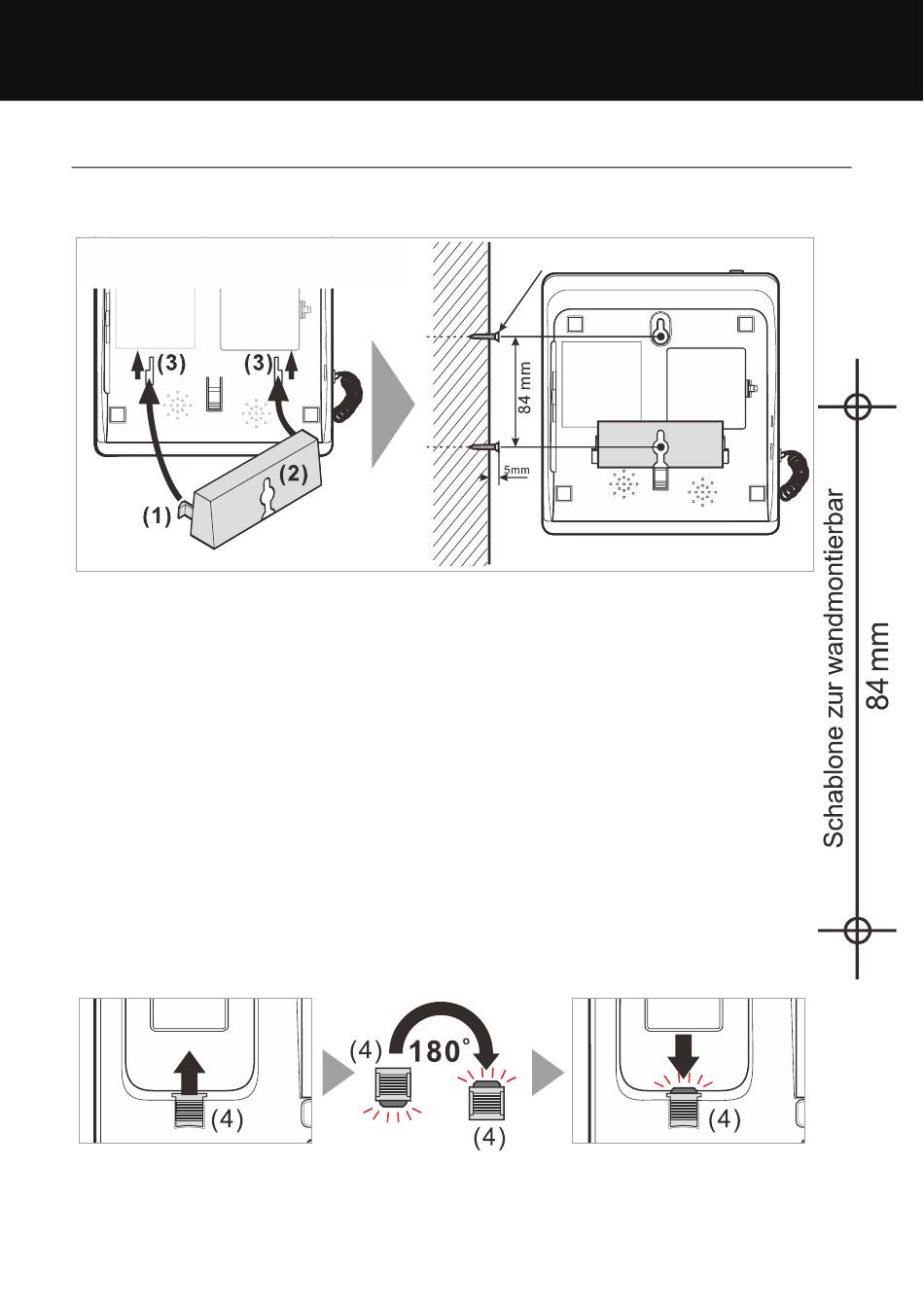 (3) (3)

(2)

(1)

84 mm

5mm

Schablone zur wandmontierbar

84 mm

(4)

(4) 180°

(4)

(4)