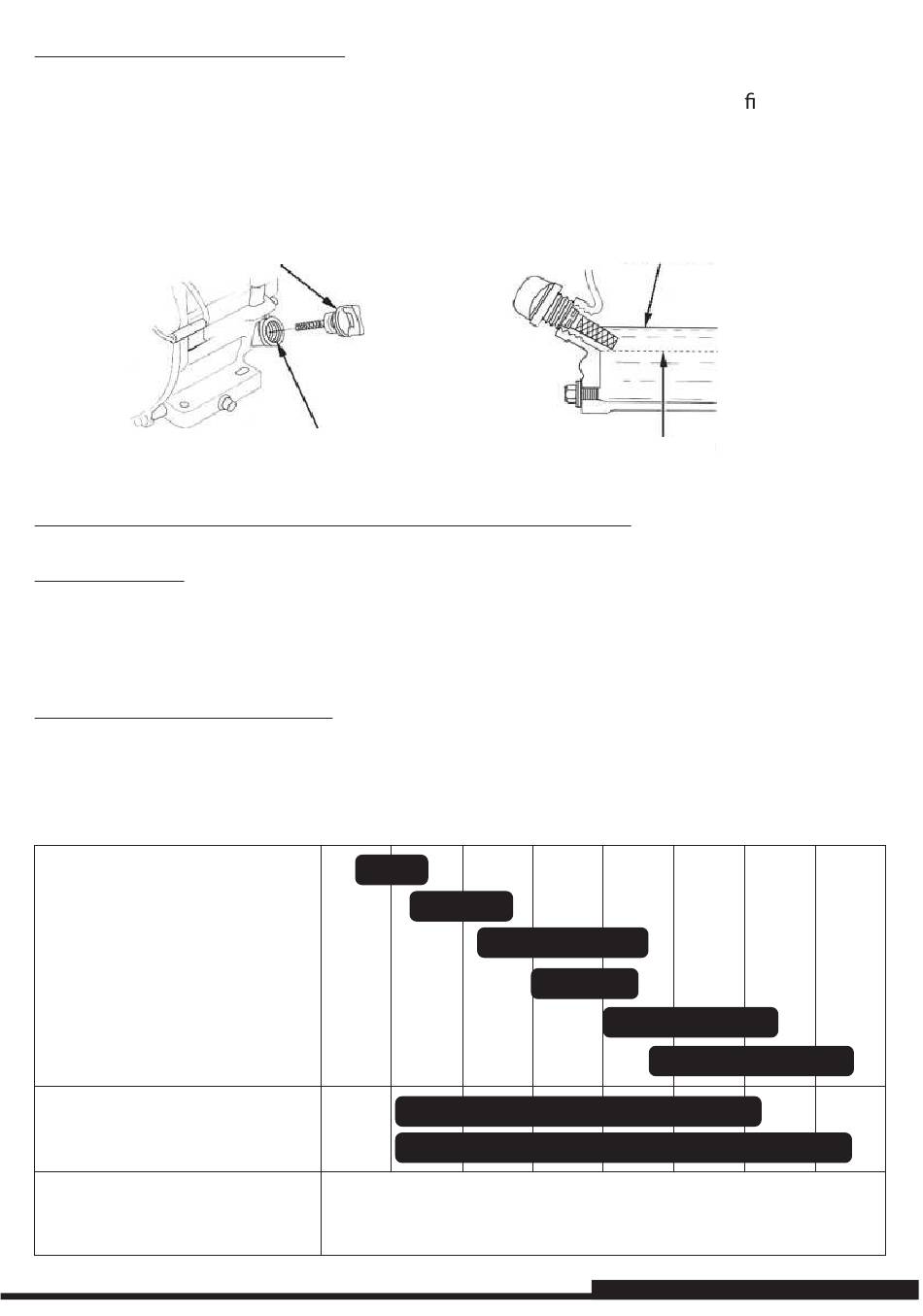 ﬁ