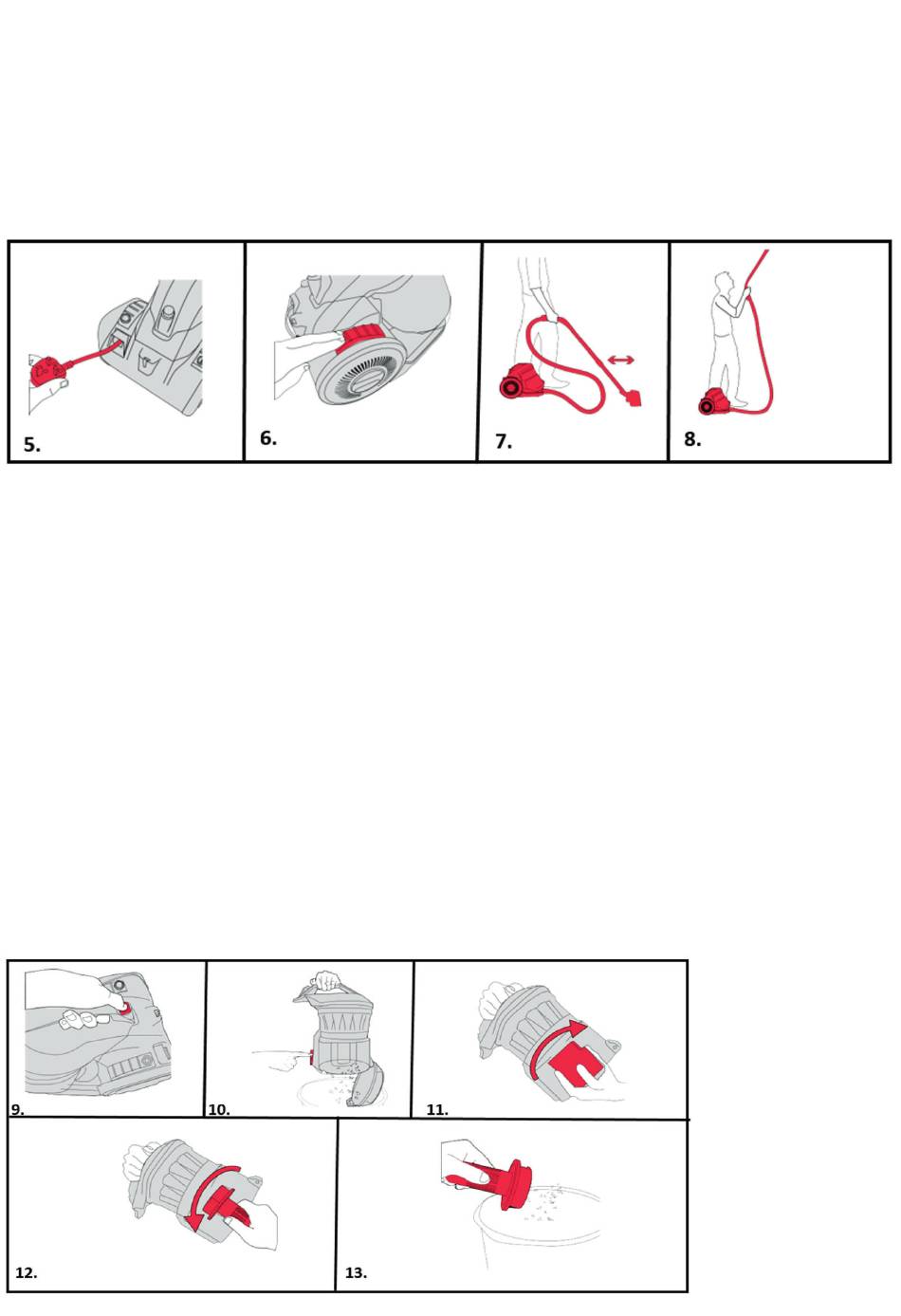 5.

6.

7.

8.

9.

10.

11.

12.

13.