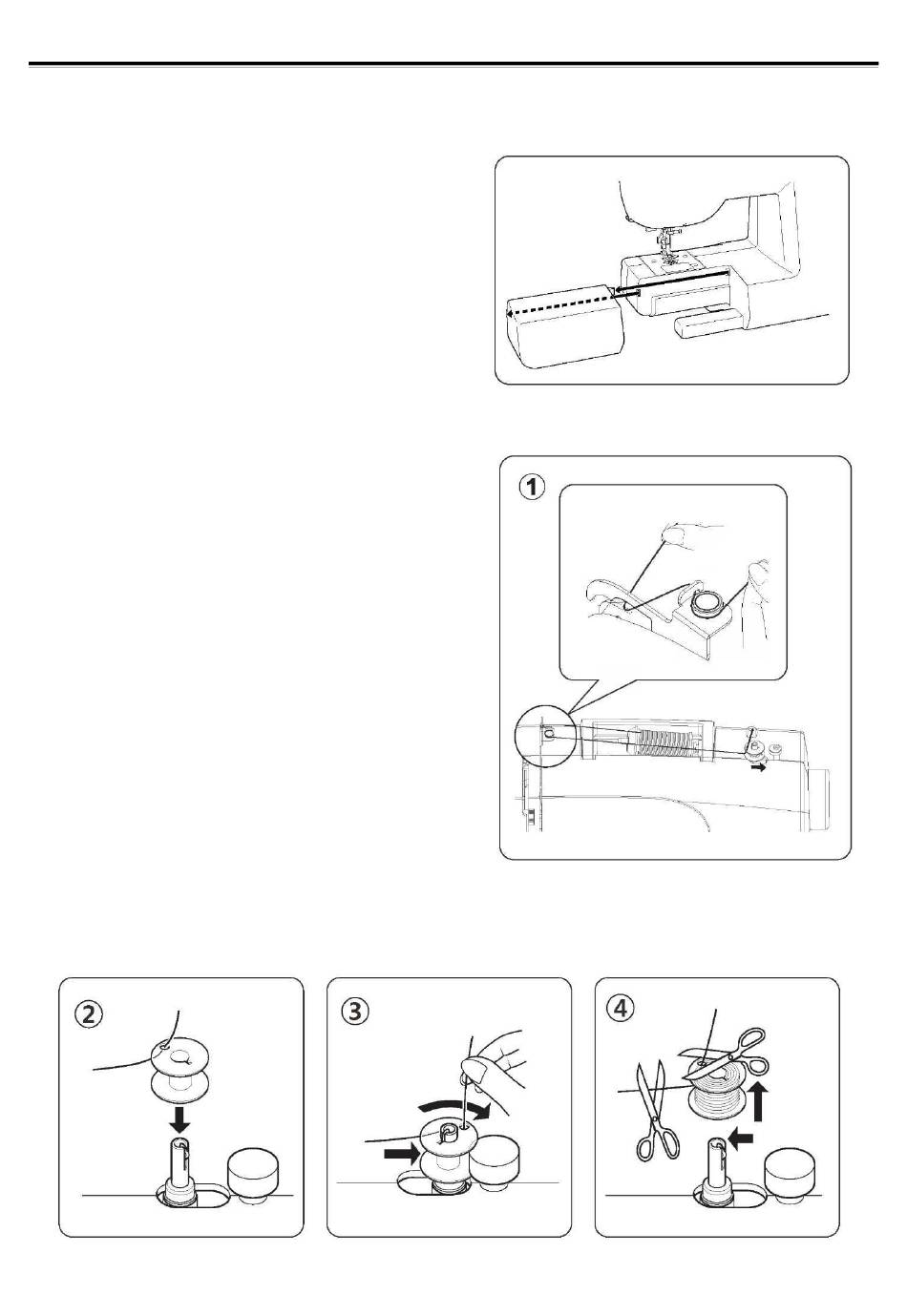 1

2

3

4