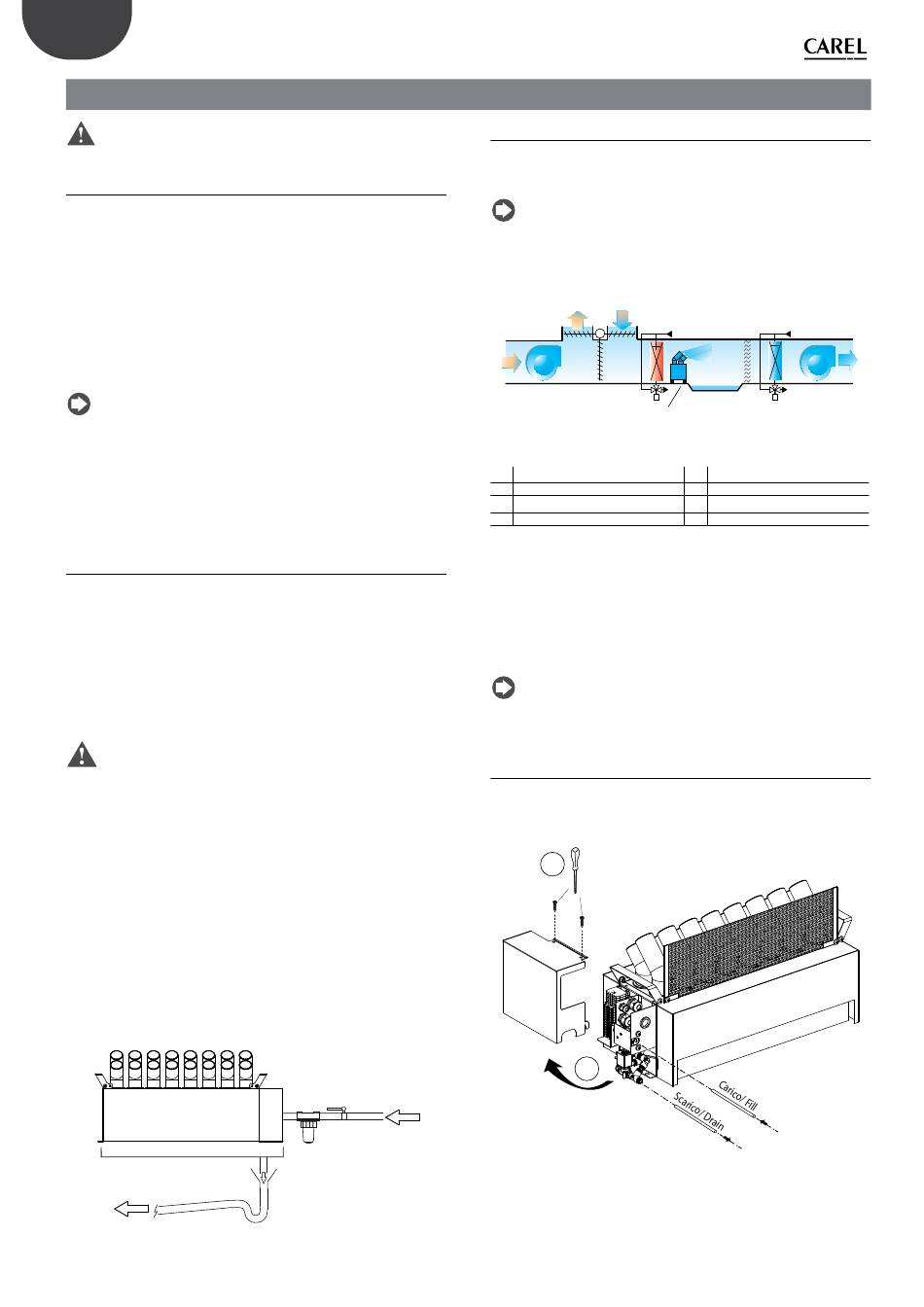 CAREL

Carico/ Fill

Scarico/ Drain