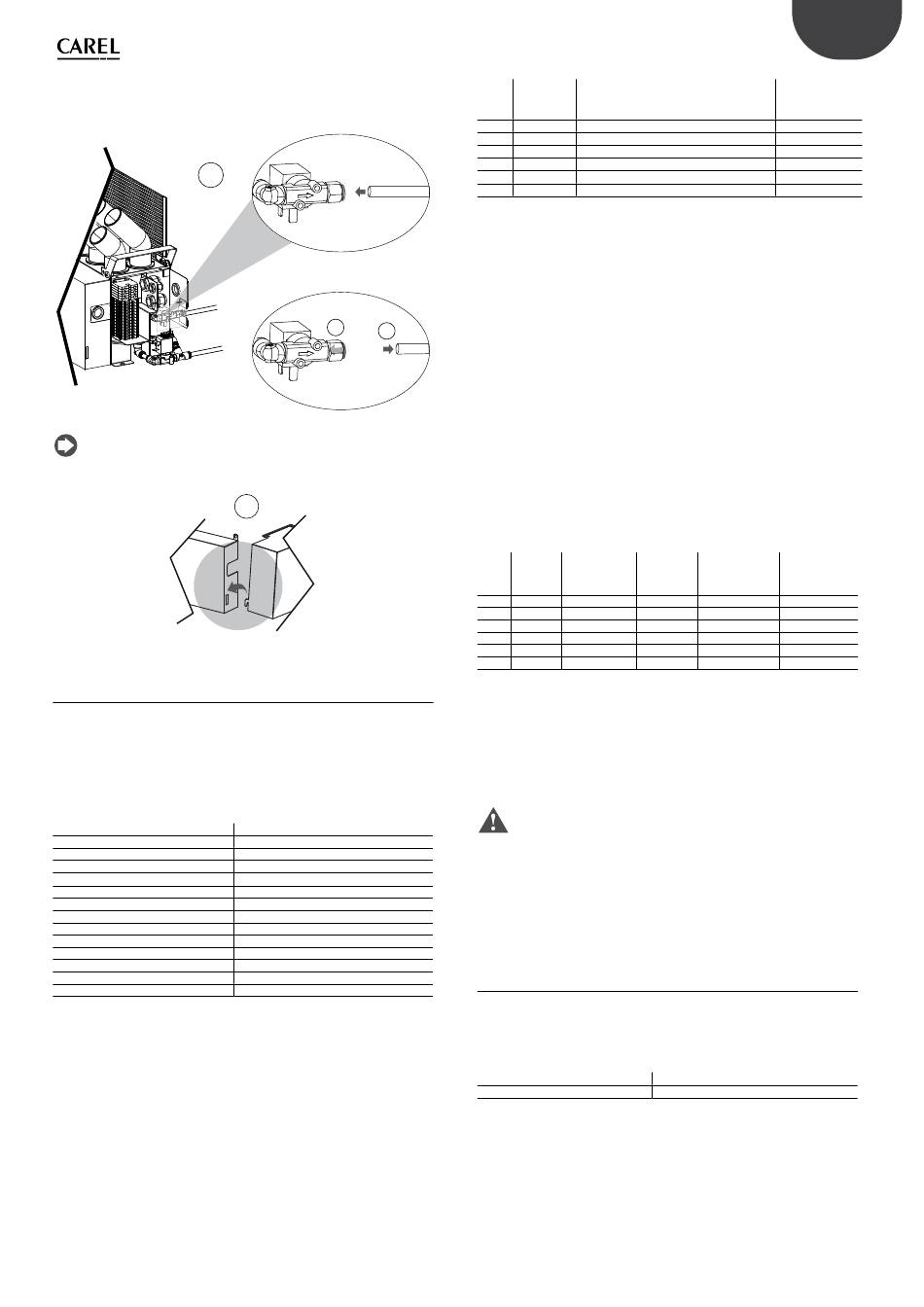 CAREL