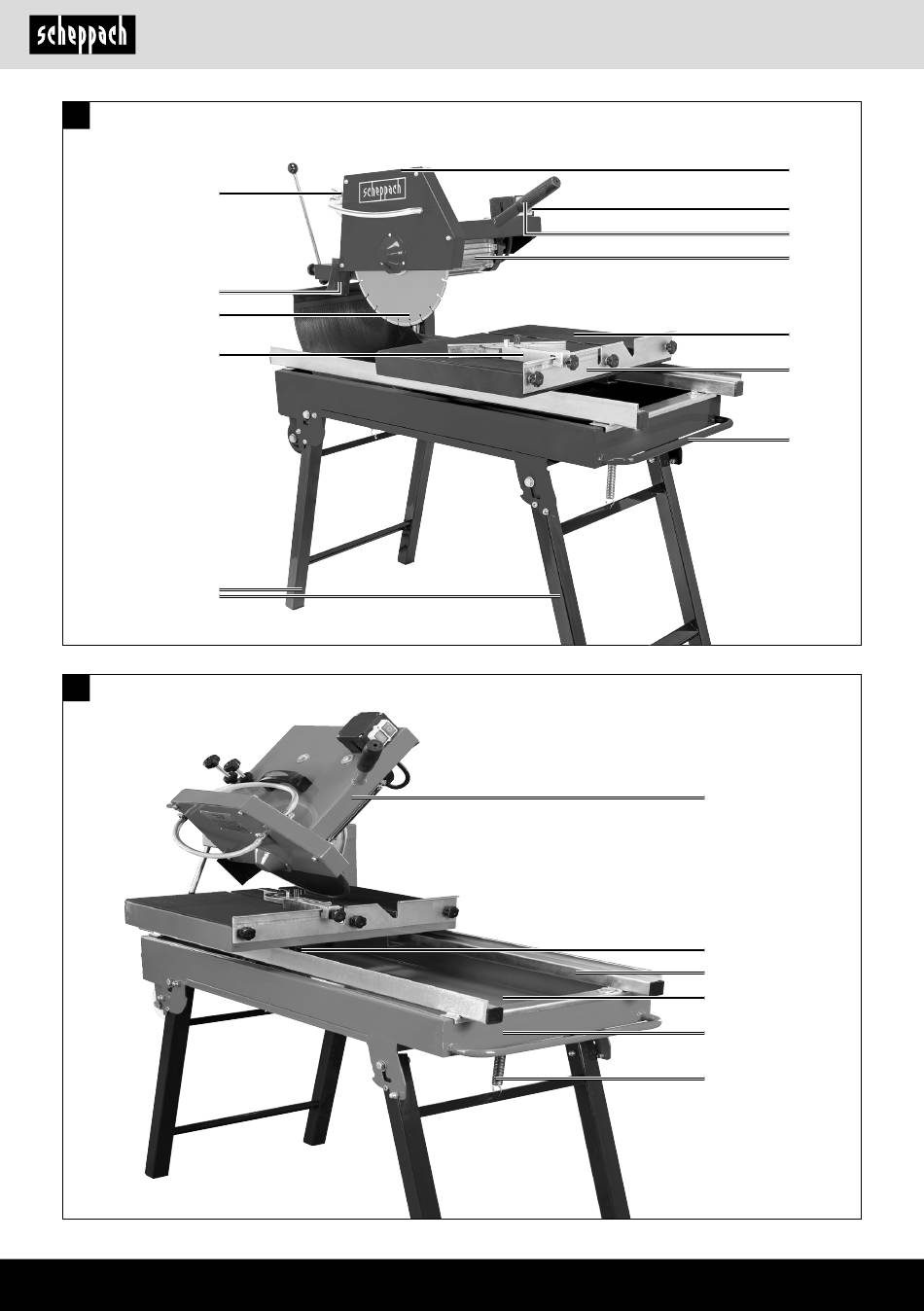 scheppach

scheppach