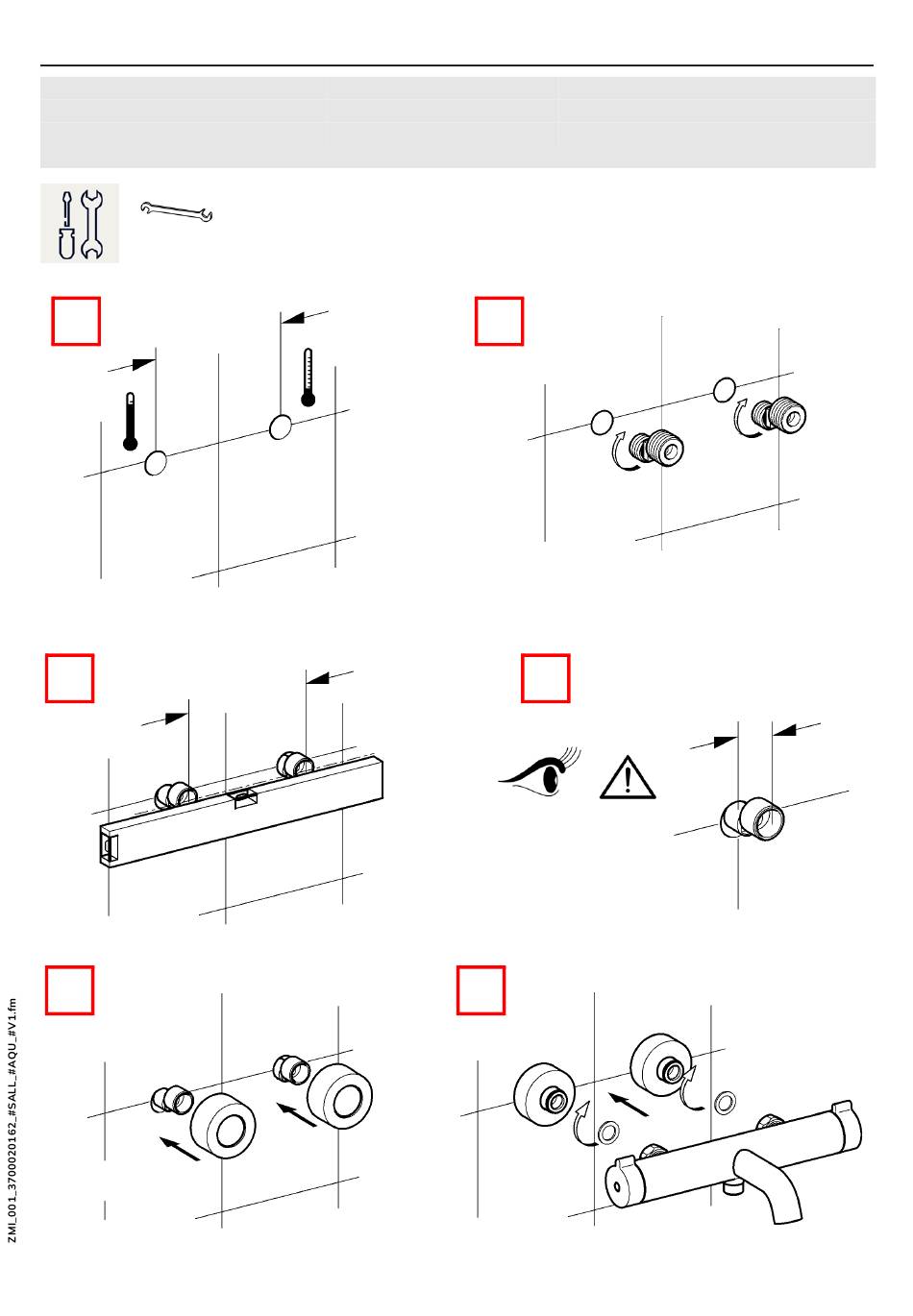 ZMI_001_3700020162_#SALL_#AQU_#V1.fm