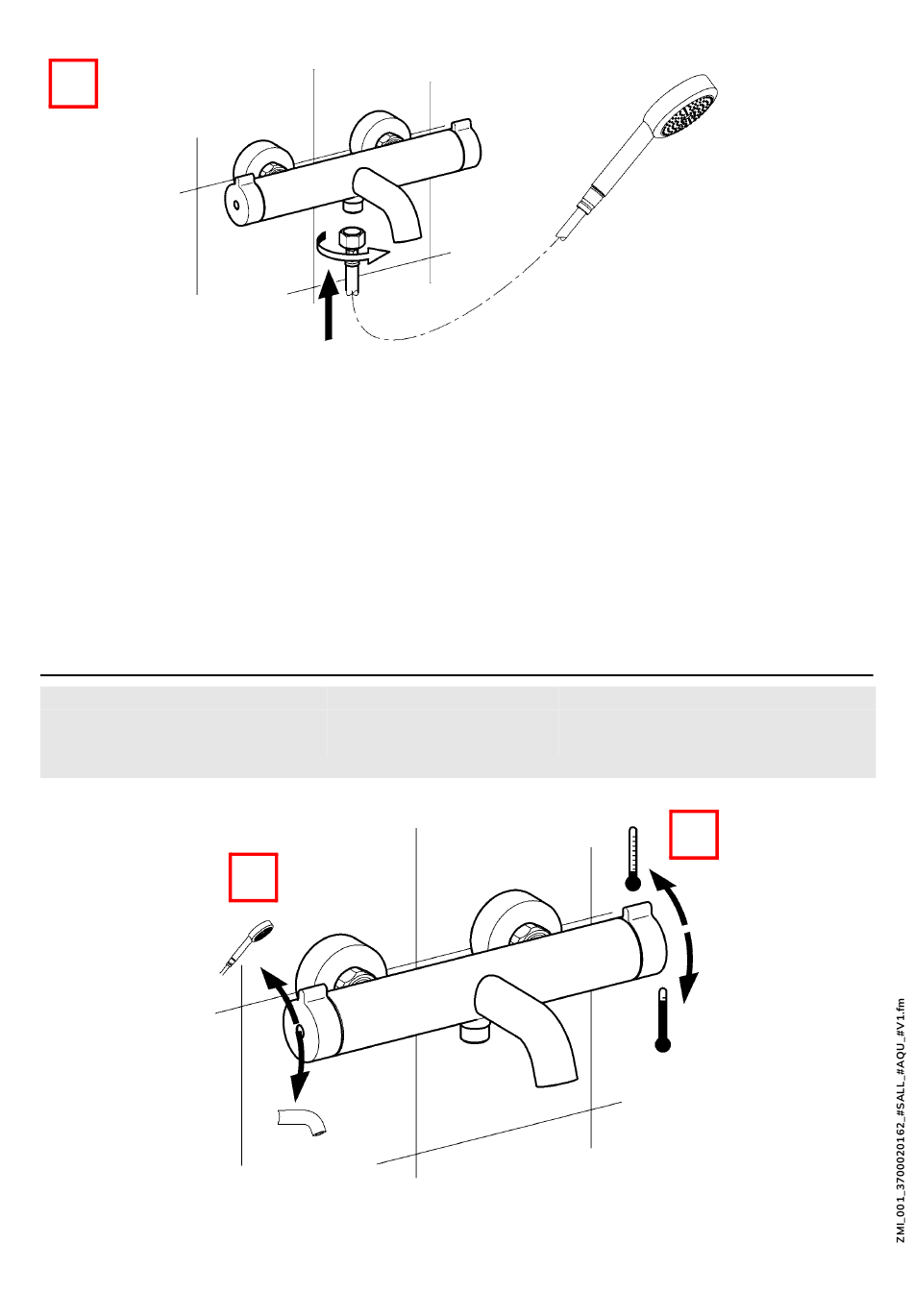 ZMI_001_3700020162_#SALL_#AQU_#V1.fm