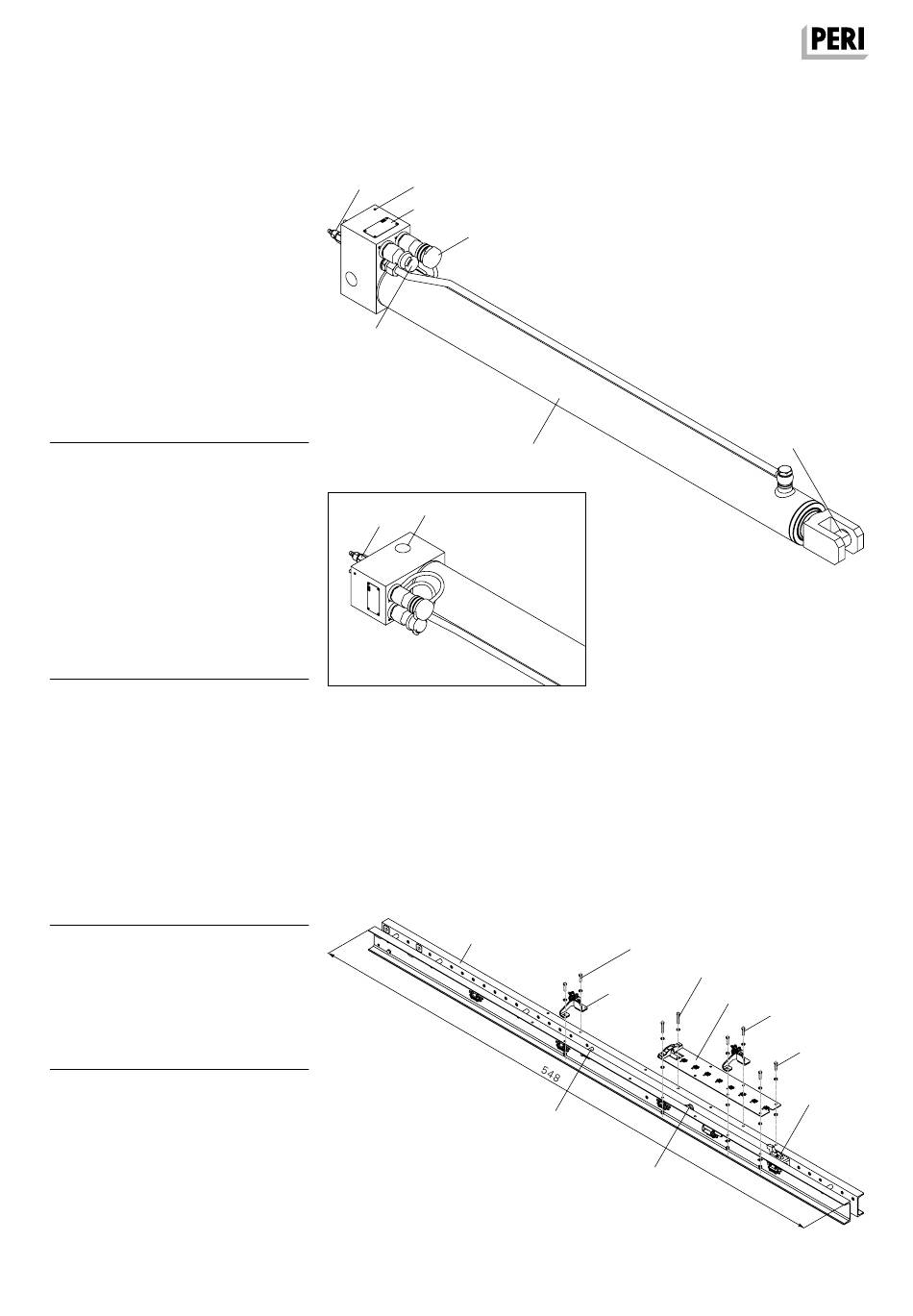 PERI

548