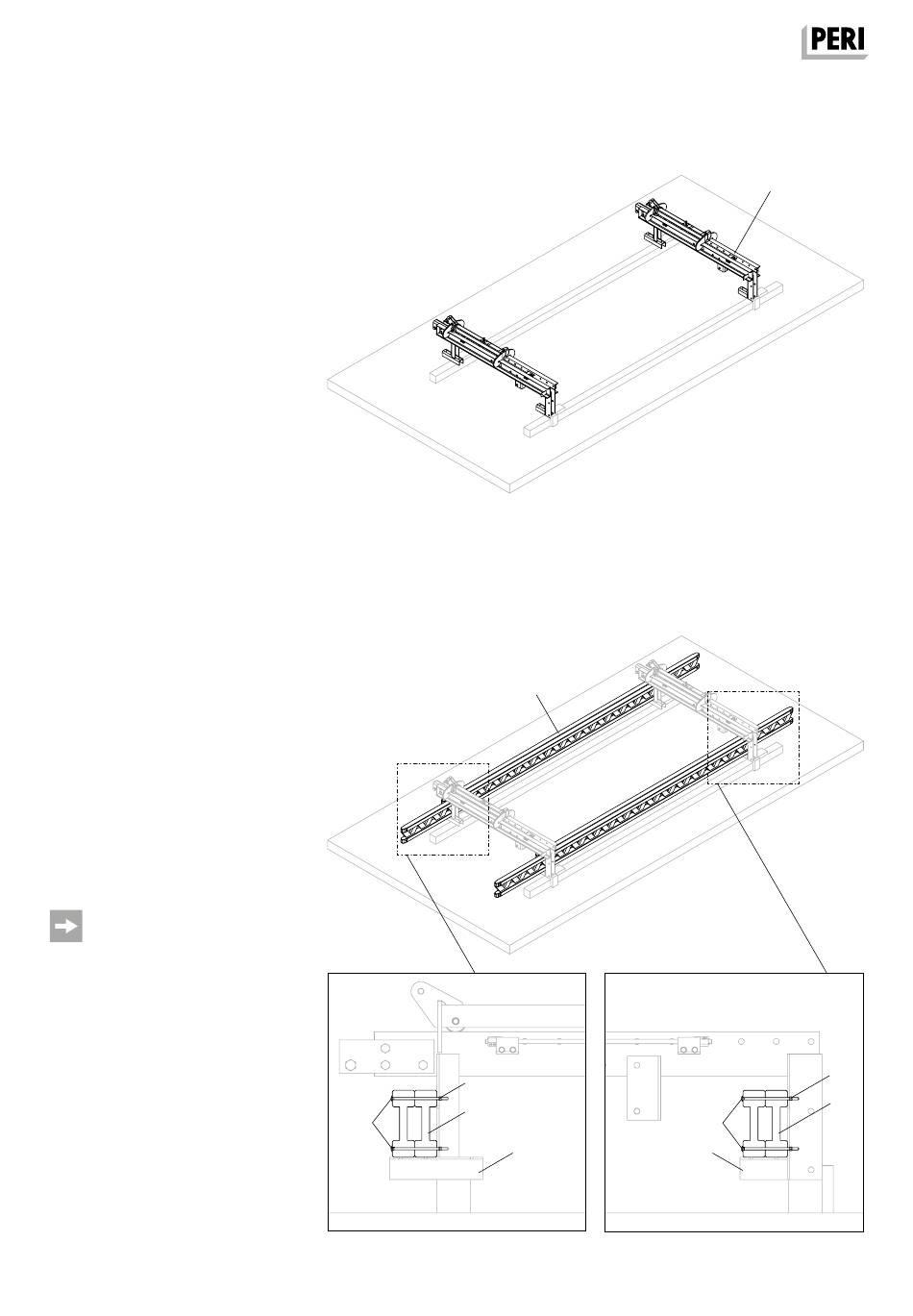 PERI