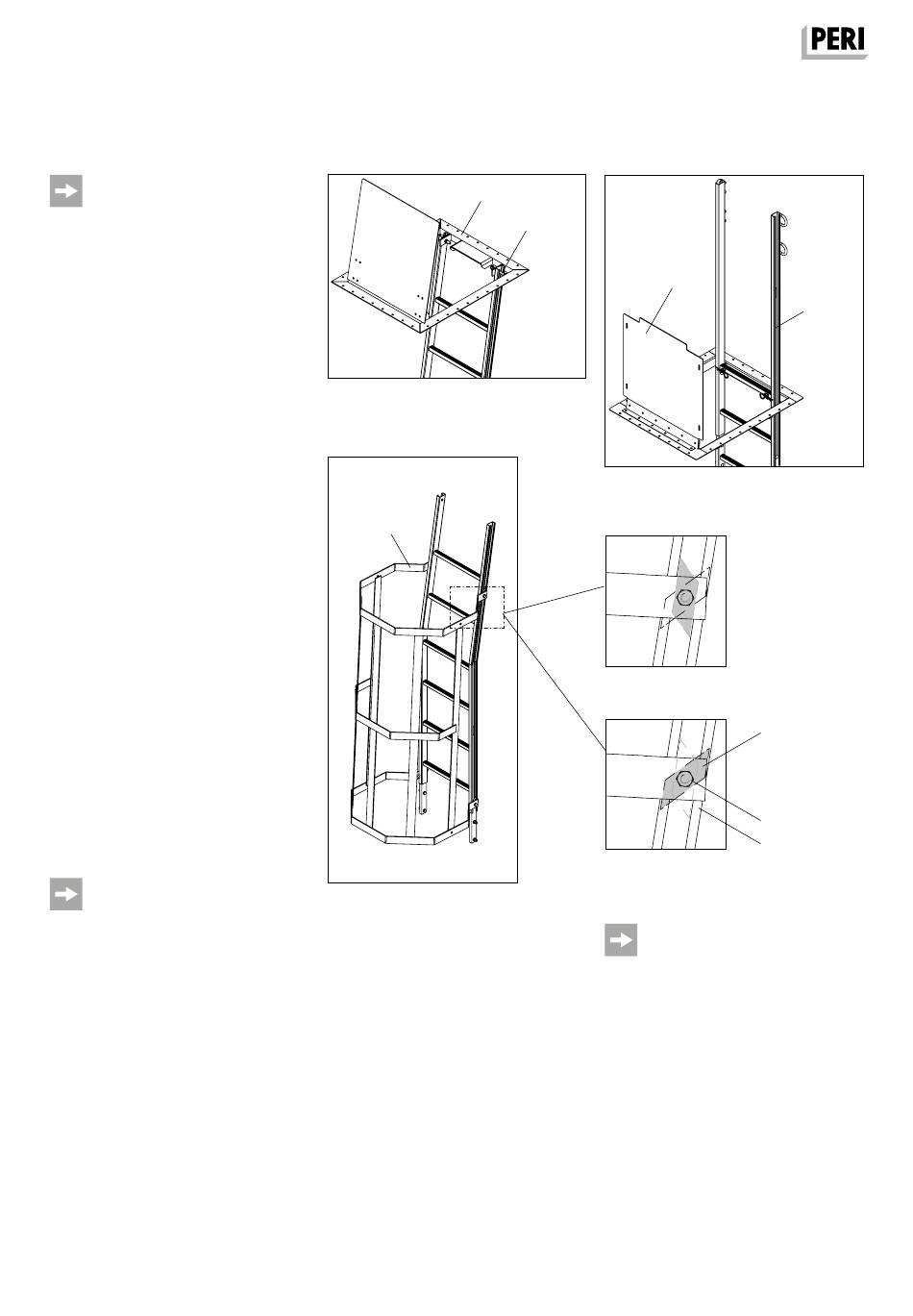 PERI