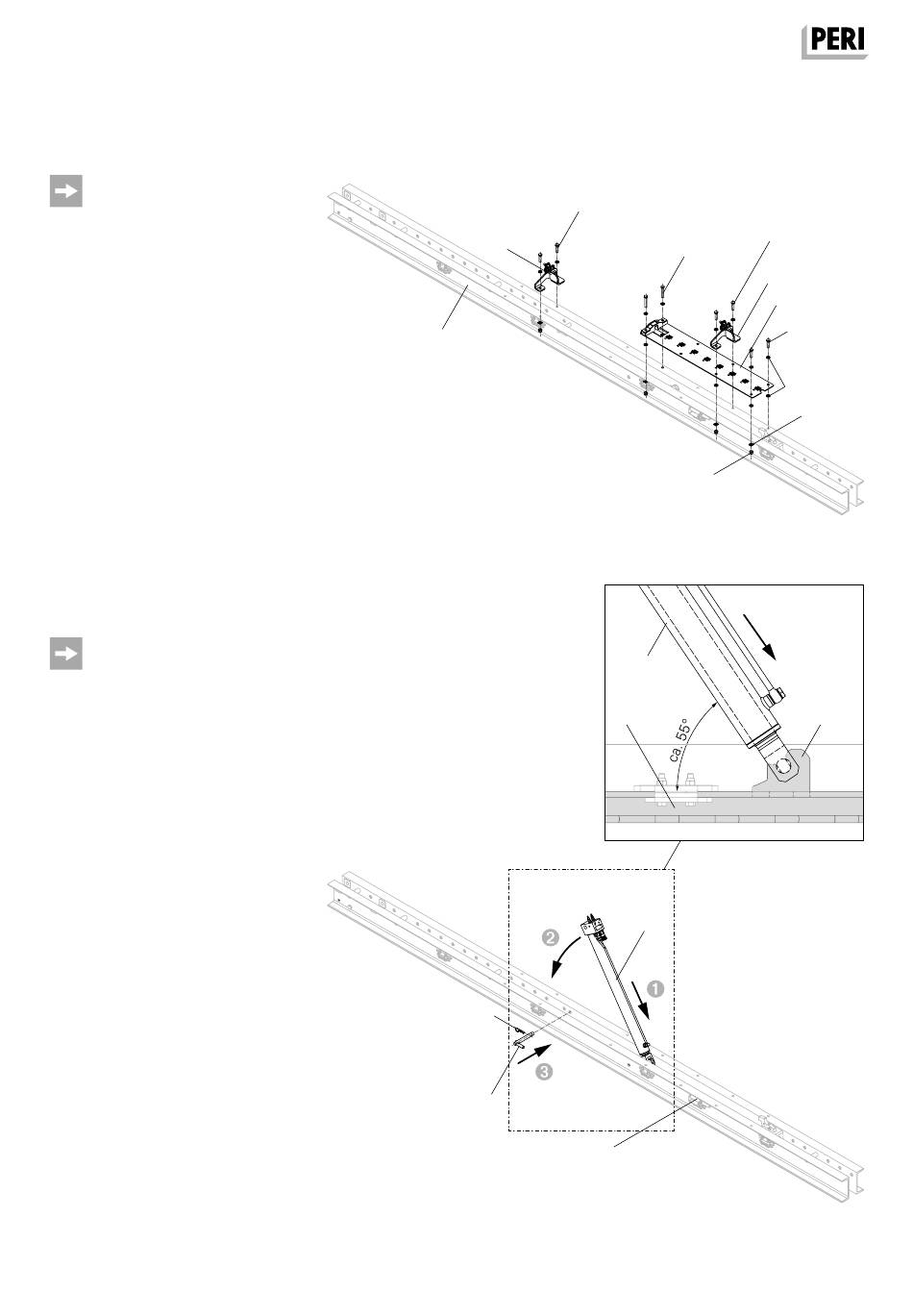 PERI

ca. 55°

2

1

3