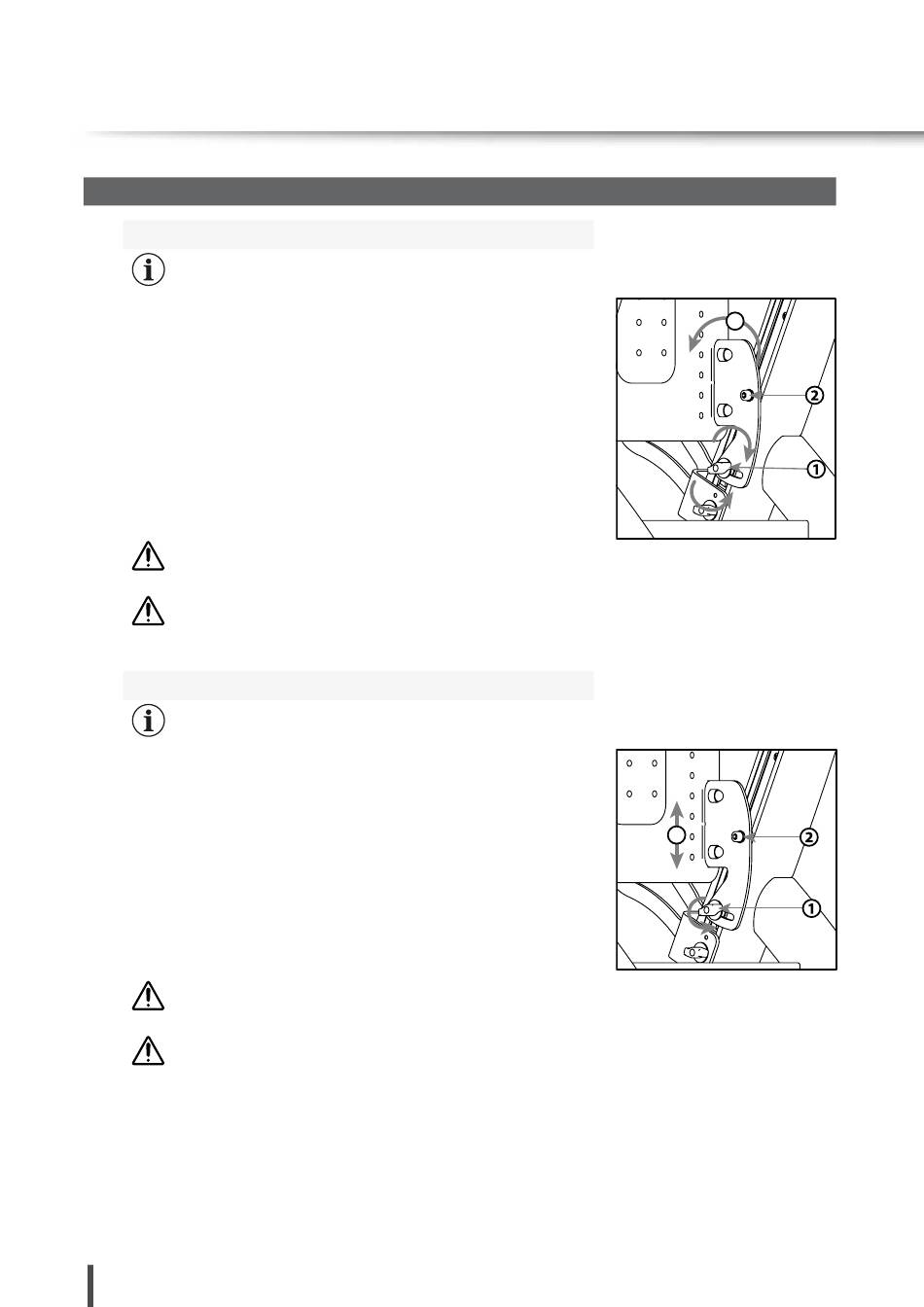 2

1

2

1