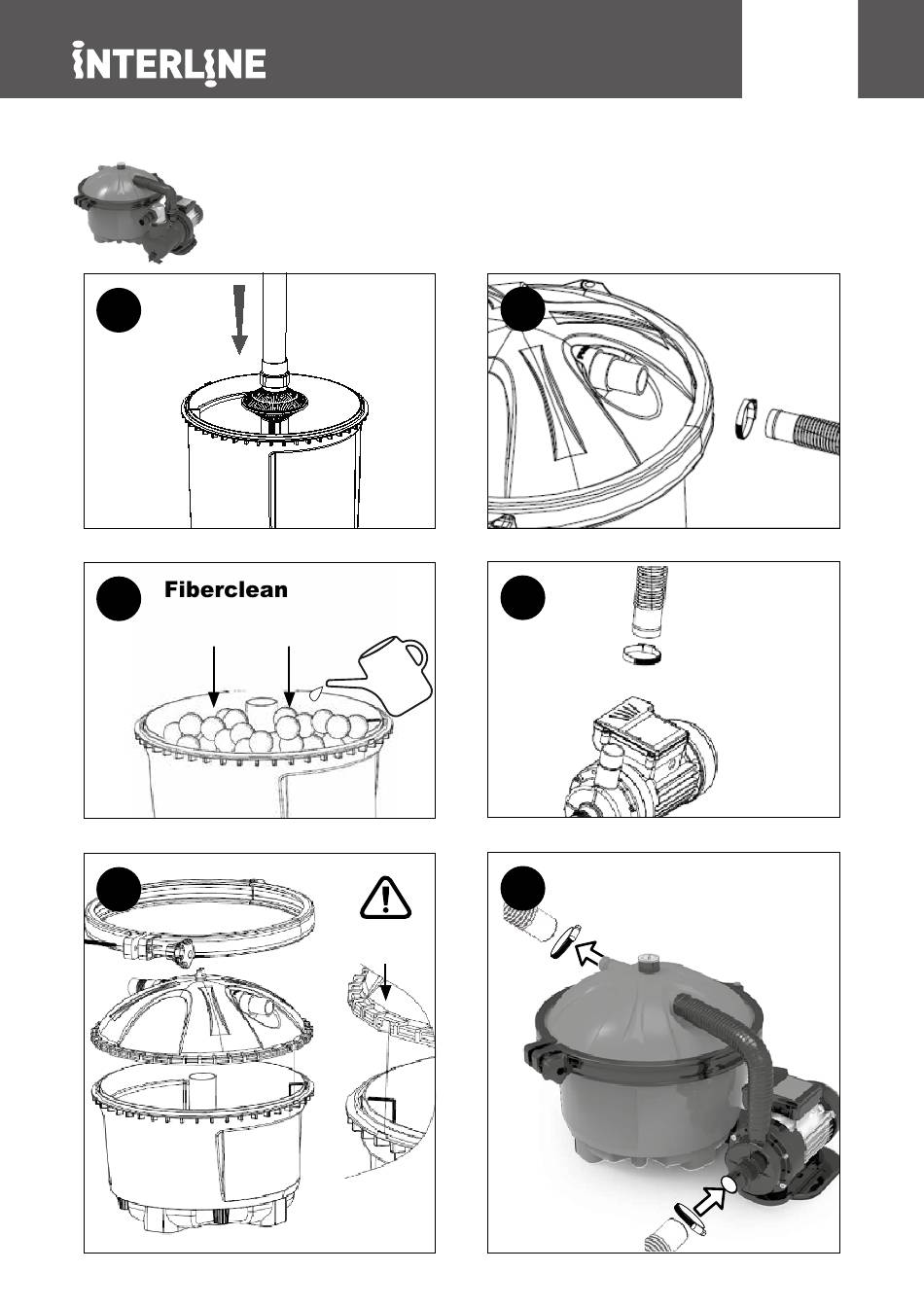 INTERLINE

Fiberclean