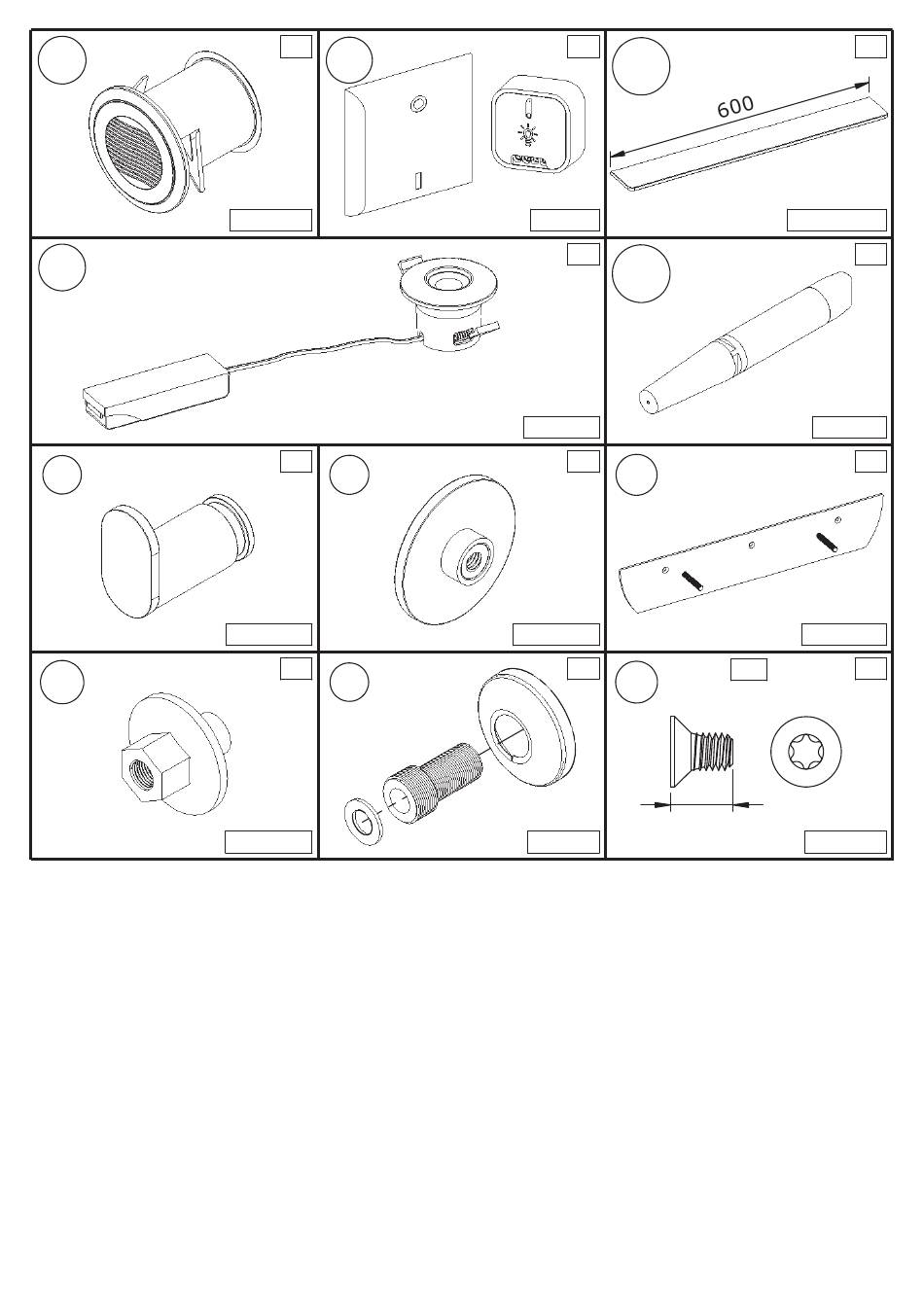 600