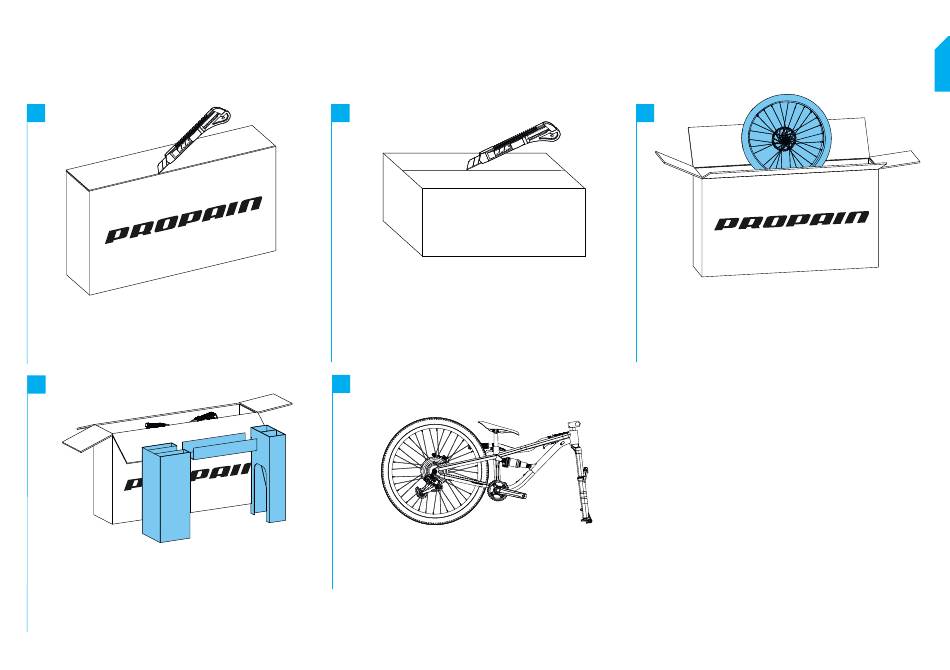 PROPAIN

PROPAIN

PROPAIN