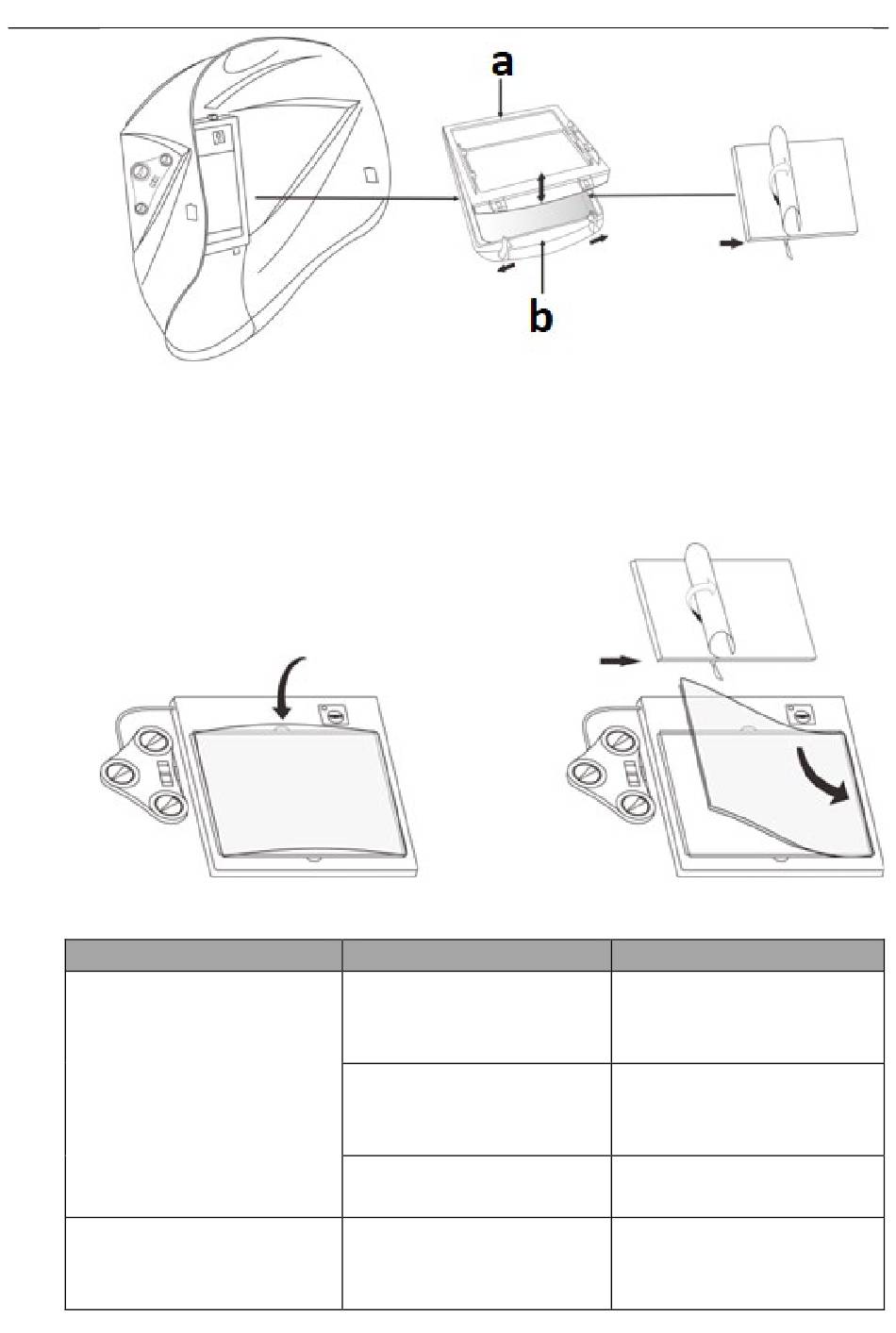 a

b