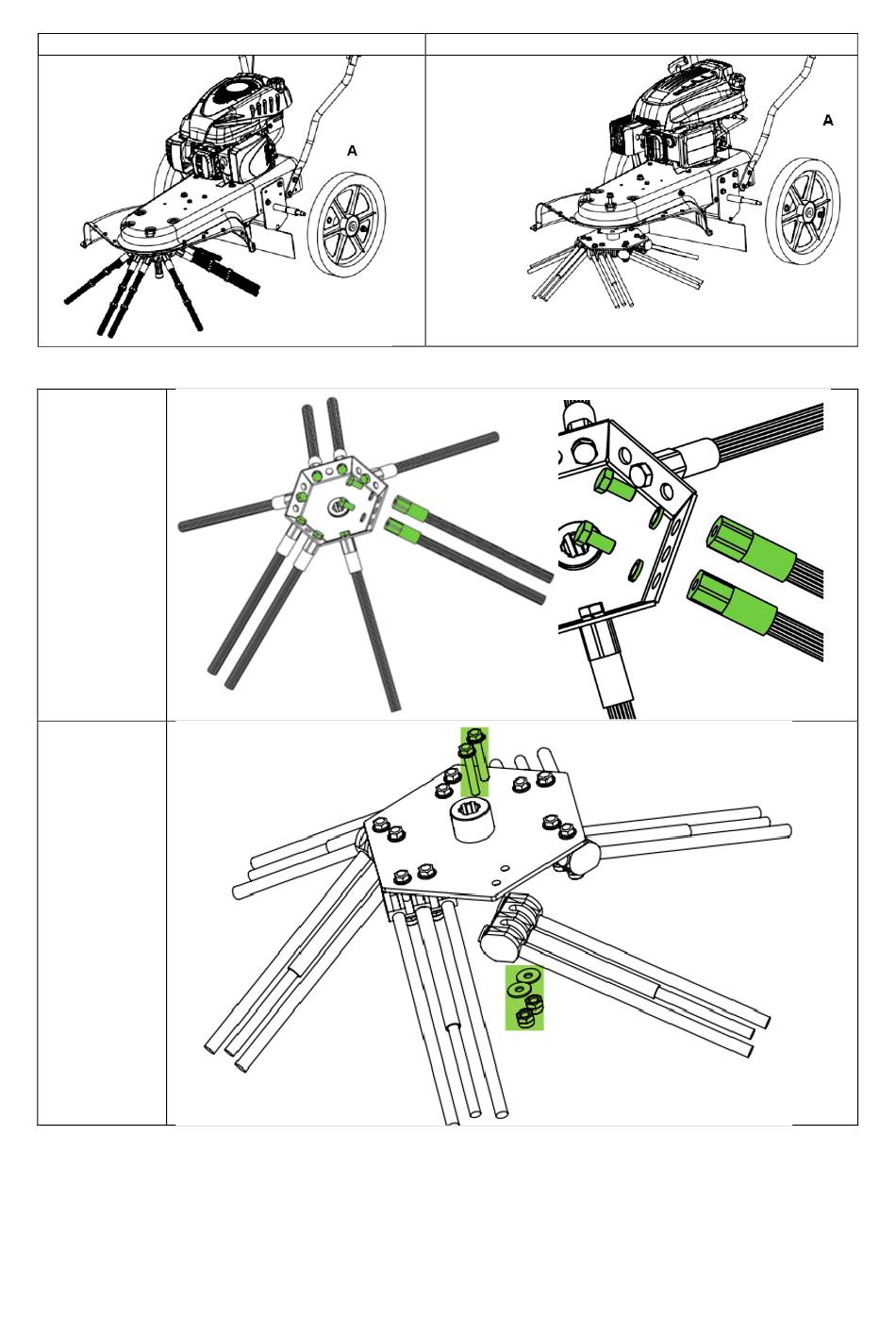 A

A