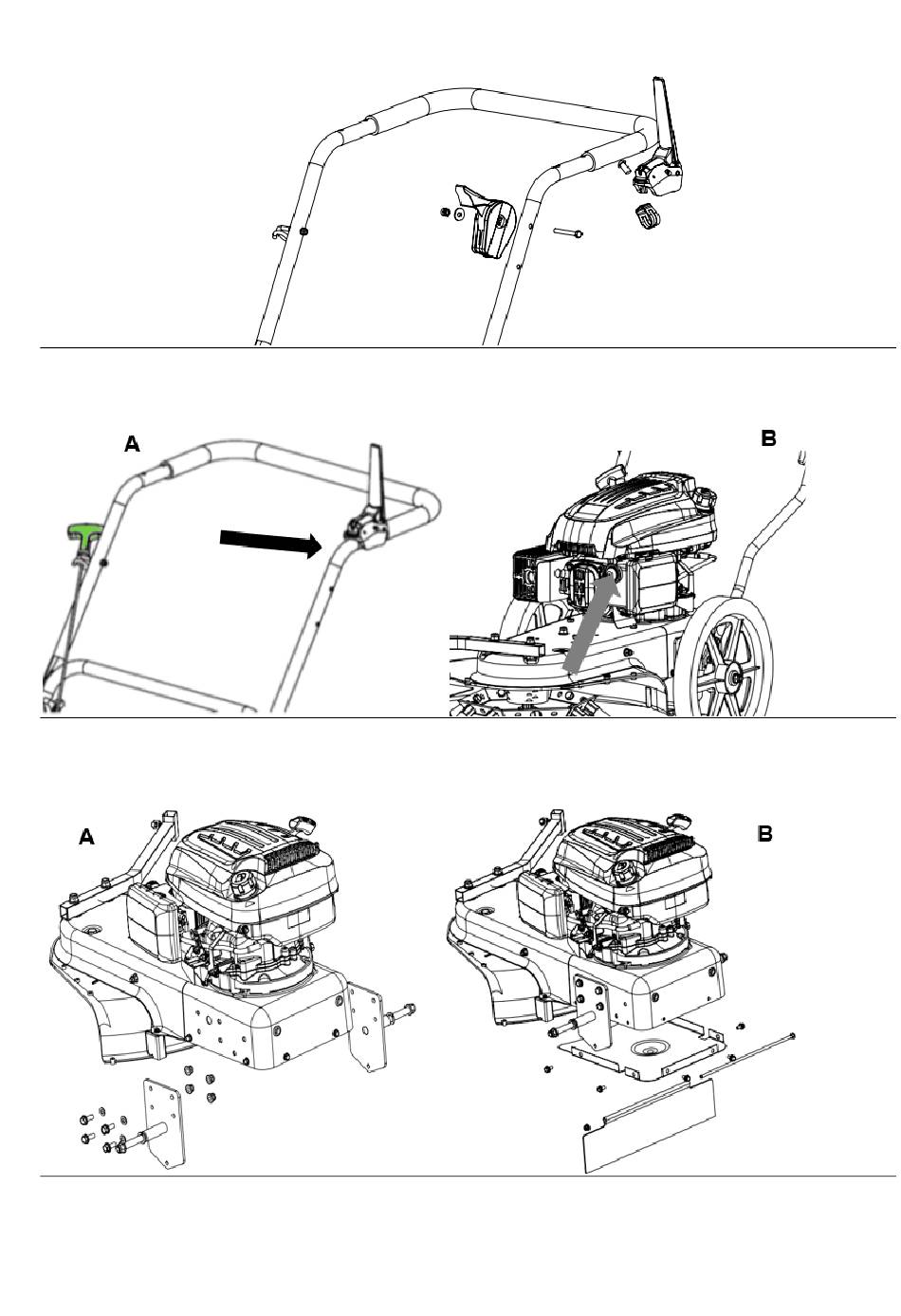 A

B

A

B