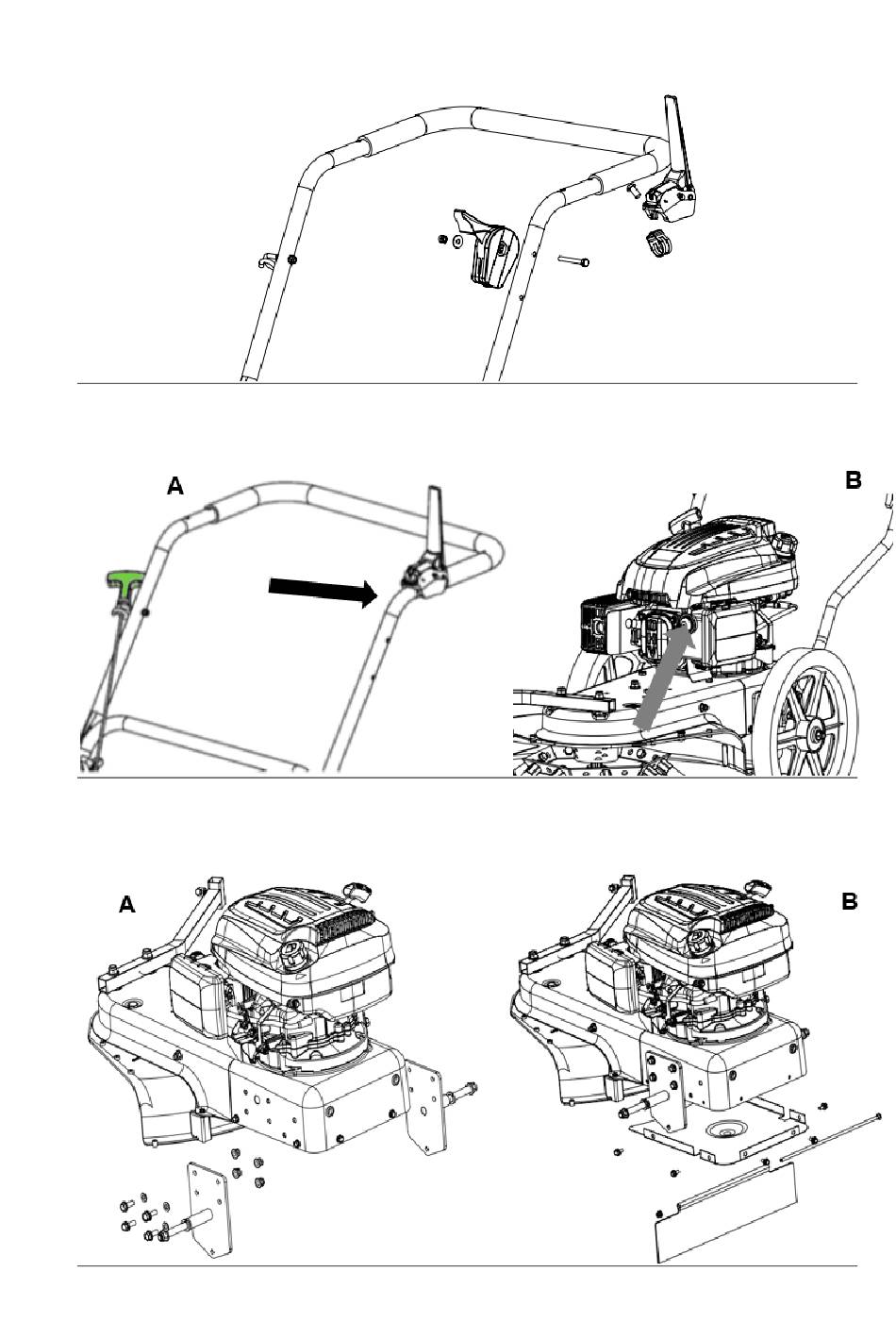 A

B

A

B