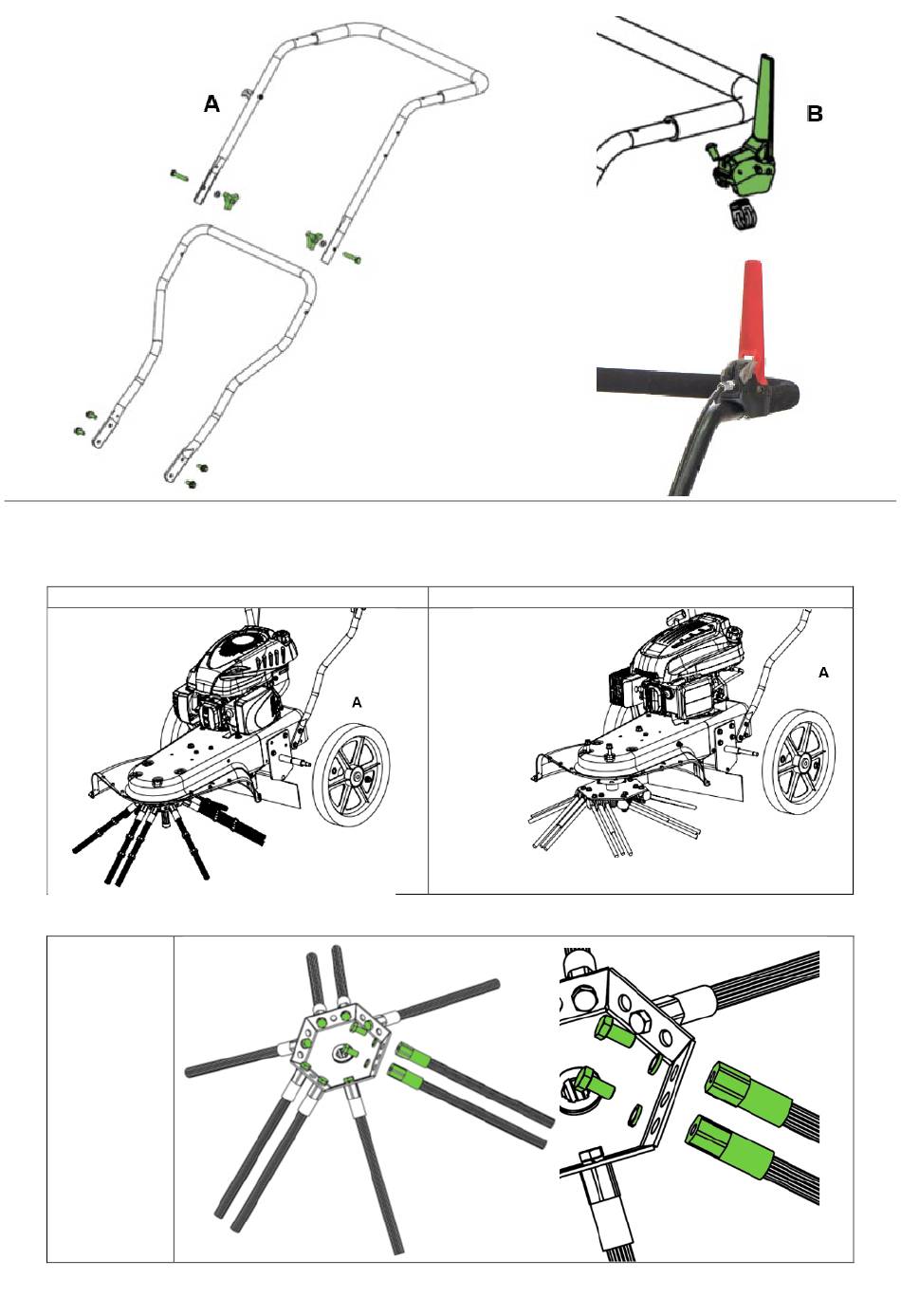 A

B

A

A