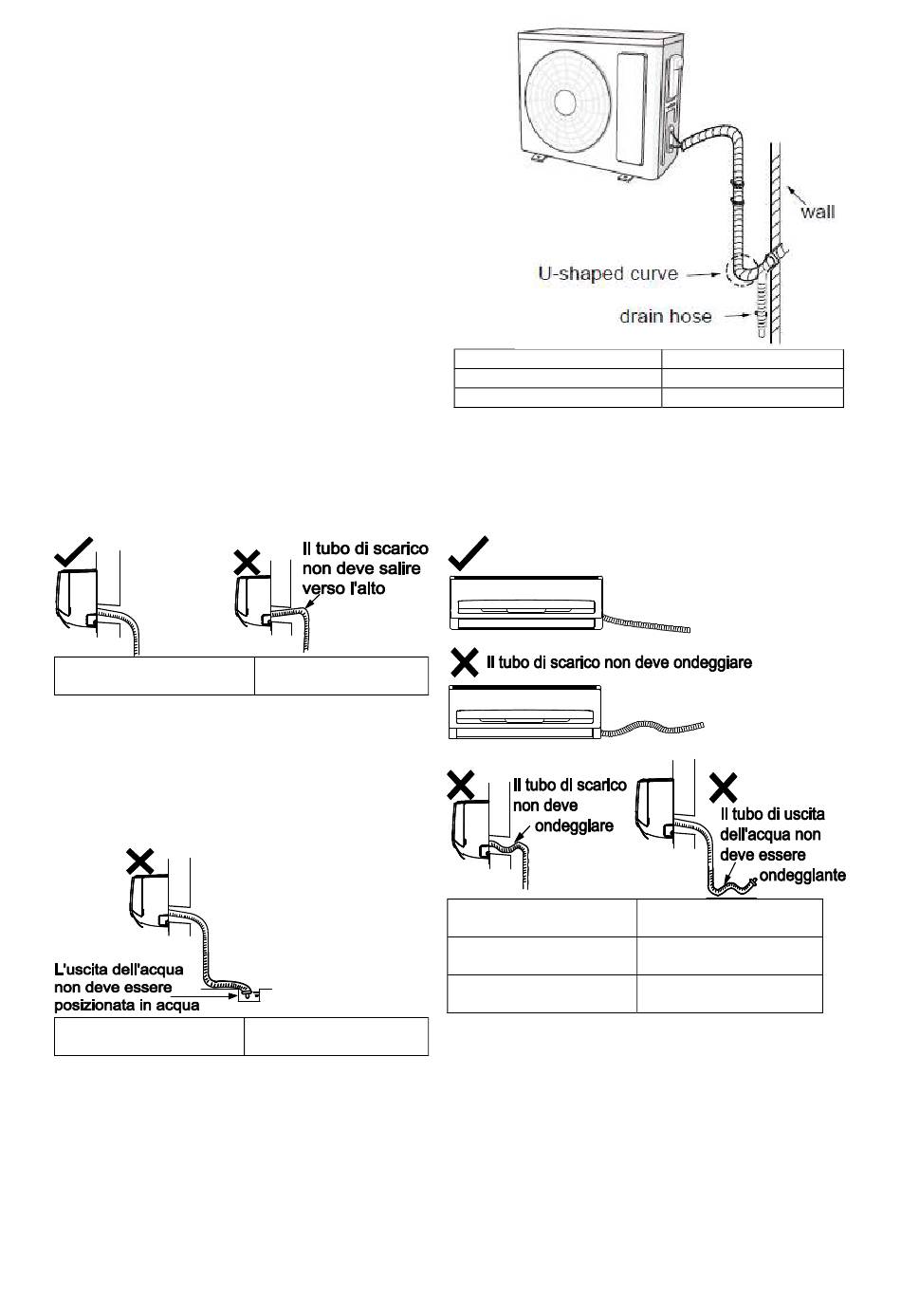 wall

U-shaped curve

drain hose

Il tubo di scarico non deve salire verso l'alto

Il tubo di scarico non deve ondeggiare

Il tubo di scarico non deve ondeggiare

Il tubo di uscita dell'acqua non deve essere ondeggiante

L'uscita dell'acqua non deve essere posizionata in acqua