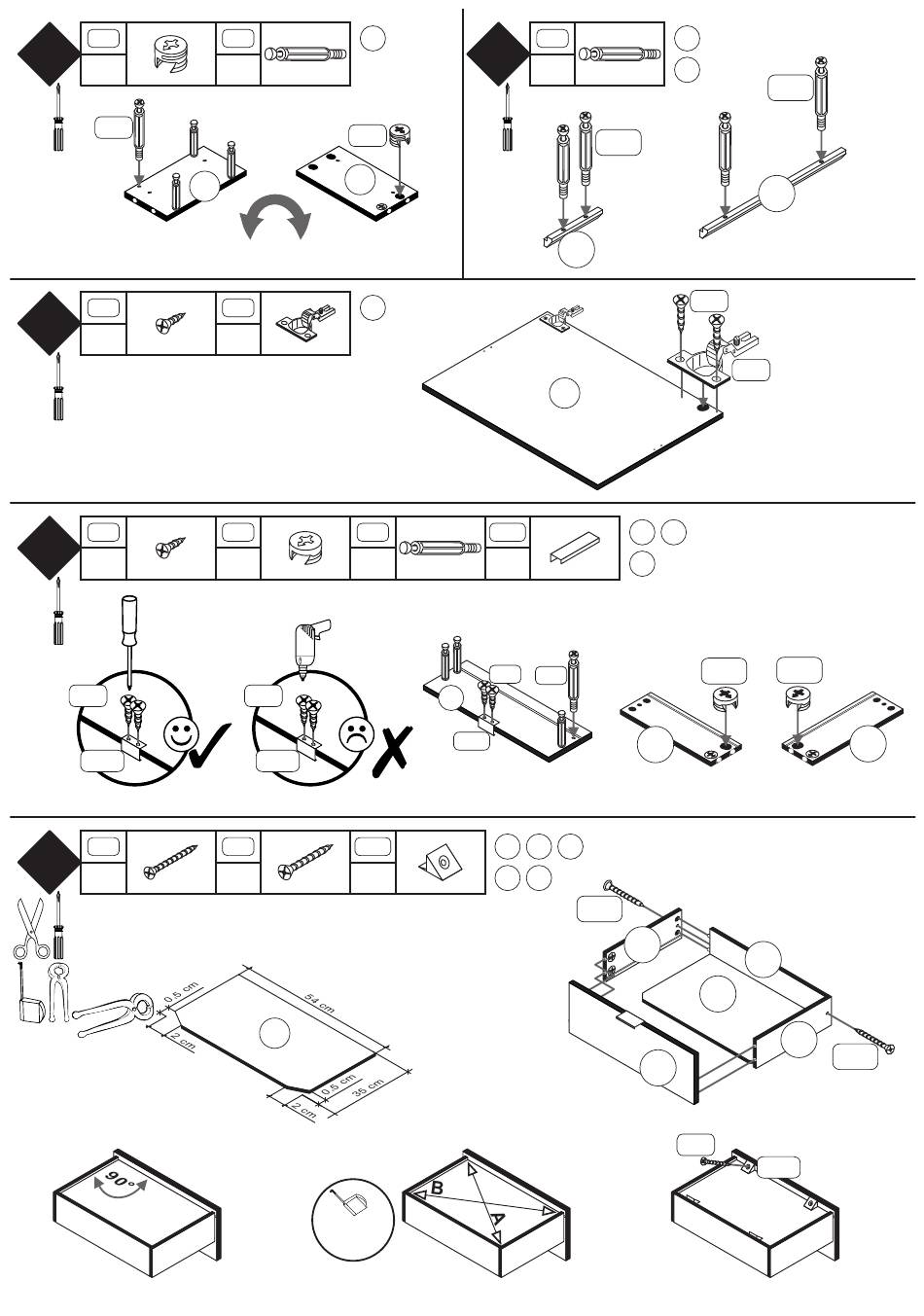 0.5 cm
54 cm
2 cm
0.5 cm
35 cm
2 cm
90°
B
A