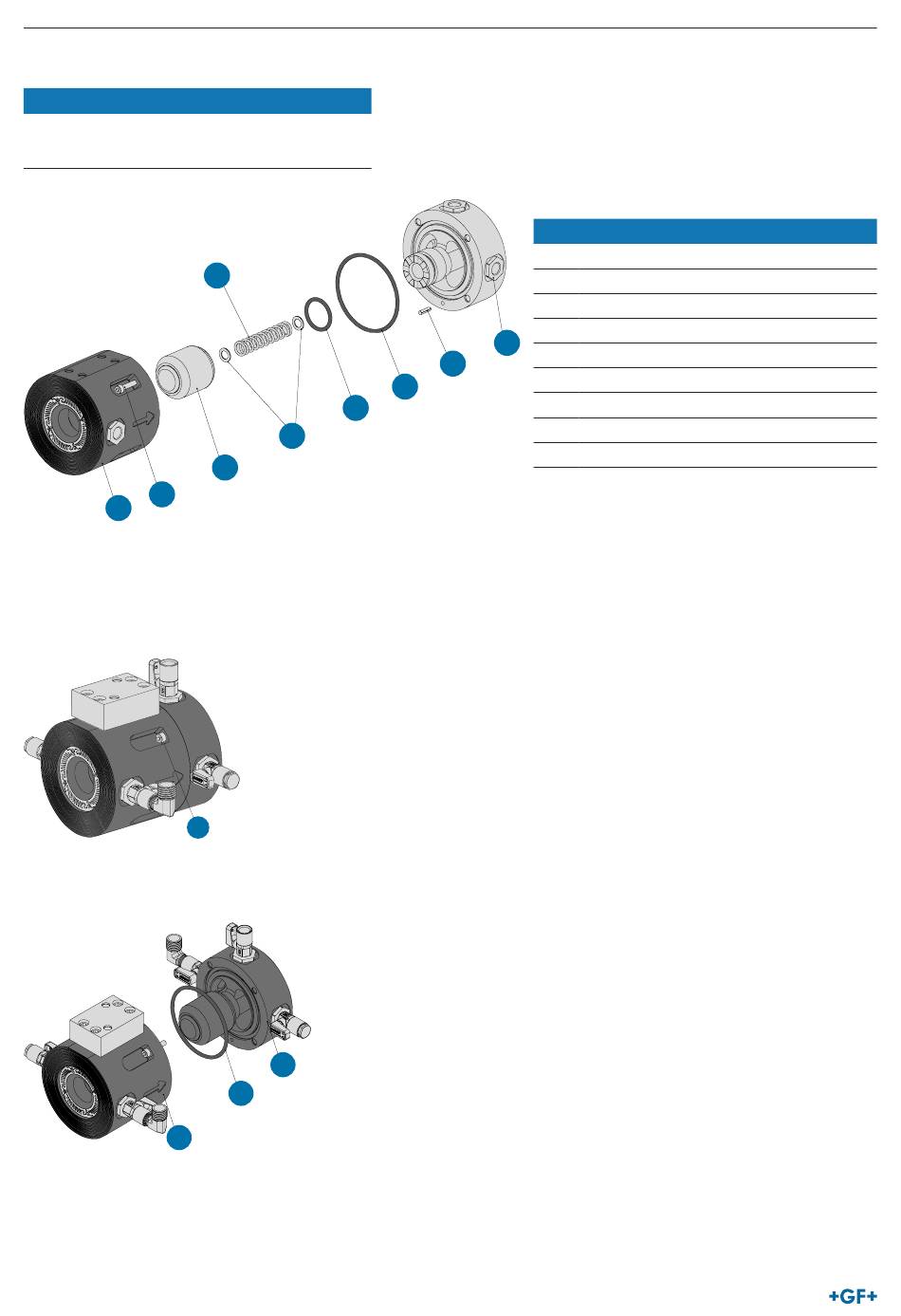 +GF+