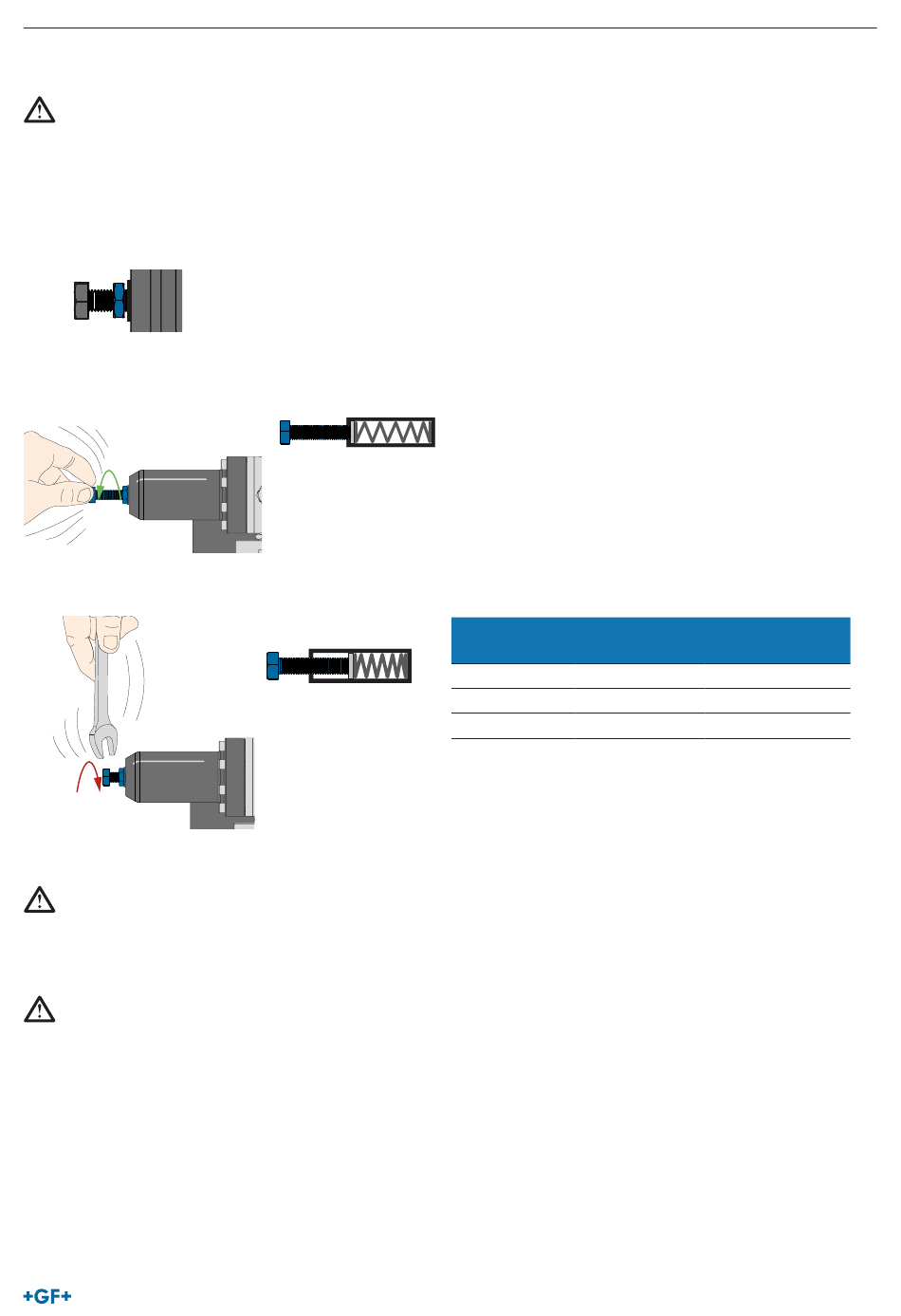 +GF+